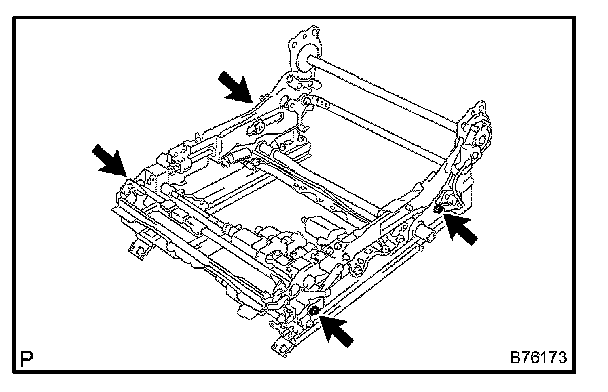 P

B76173