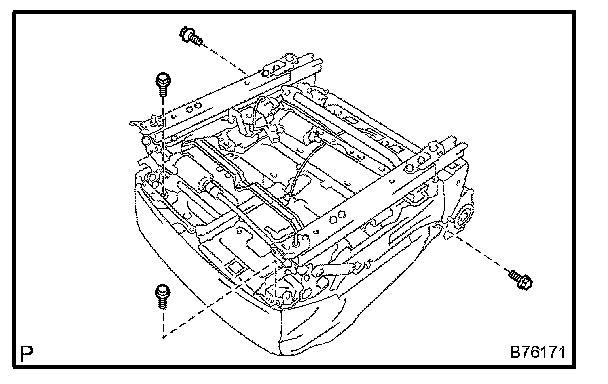 P

B76171