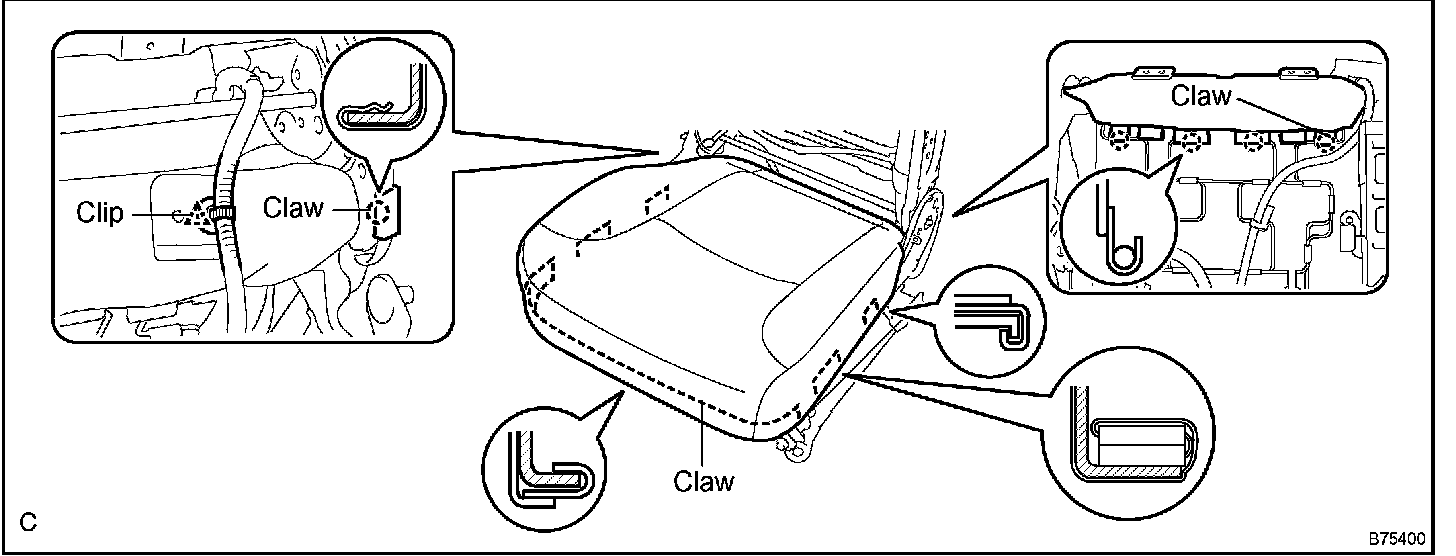 Clip
Claw
Claw
Claw
C
B75400