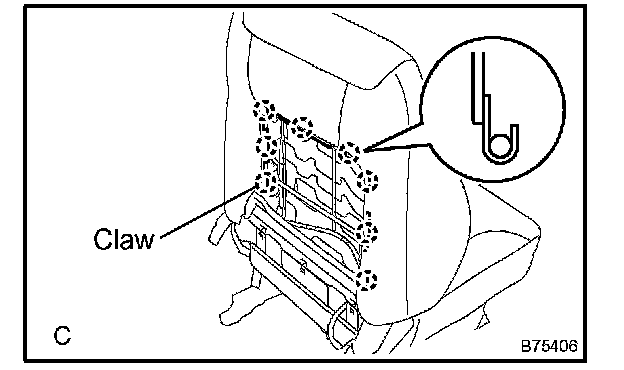 Claw

C

B75406