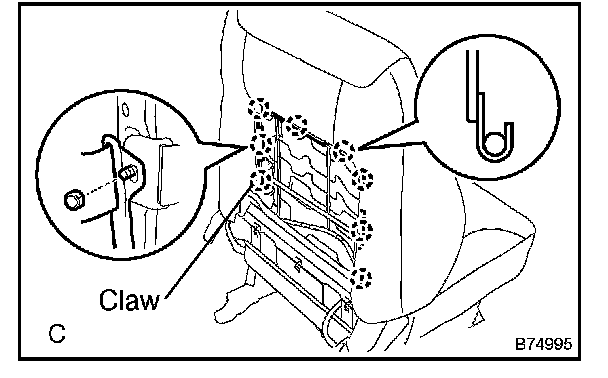 Claw

C

B74995