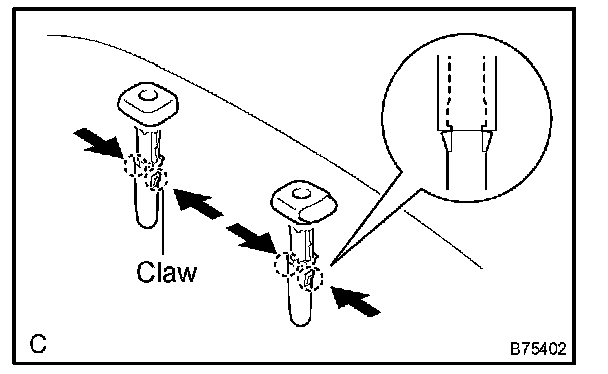 Claw

C

B75402