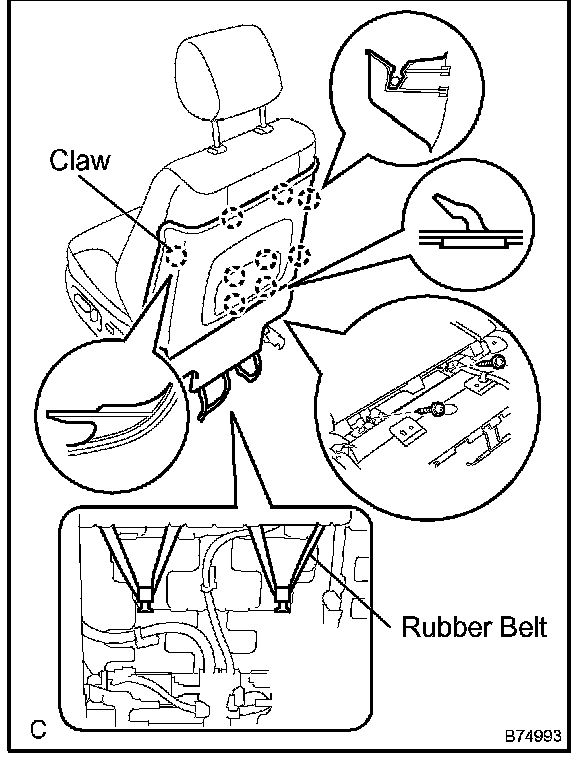 Claw

Rubber Belt

C

B74993