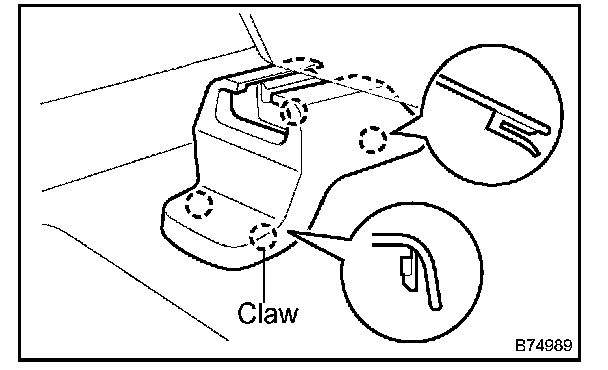 Claw

B74989