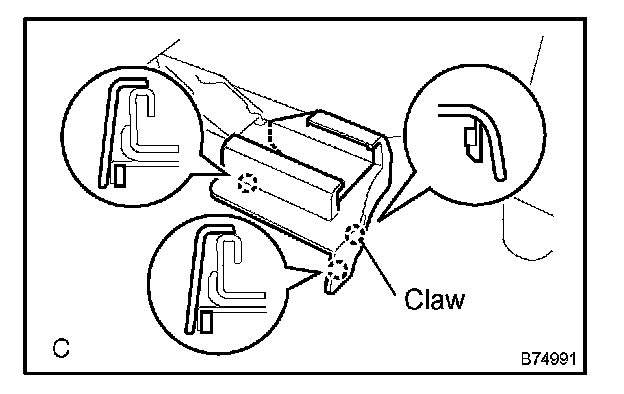 Claw

C

B74991