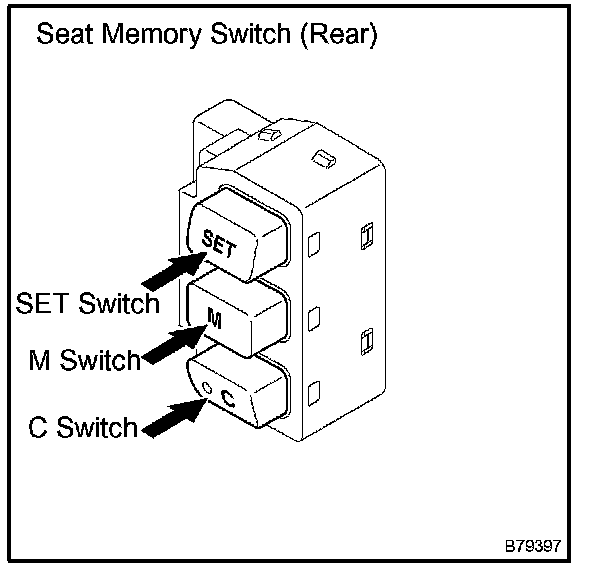 Seat Memory Switch (Rear)

SET

SET Switch

M

M Switch

C

C Switch

B79397