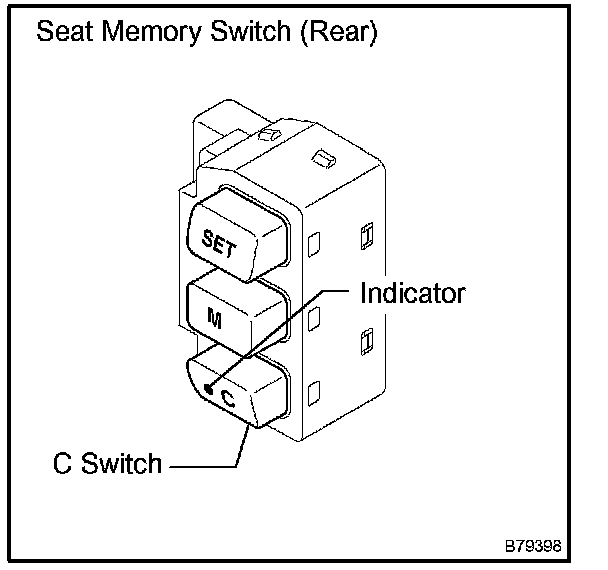 Seat Memory Switch (Rear)

SET

M

C

Indicator

C Switch

B79398