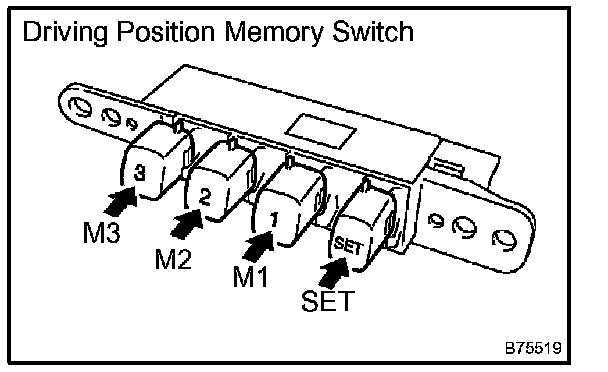 Driving Position Memory Switch

3

2

1

SET

M3

M2

M1

SET

B75519