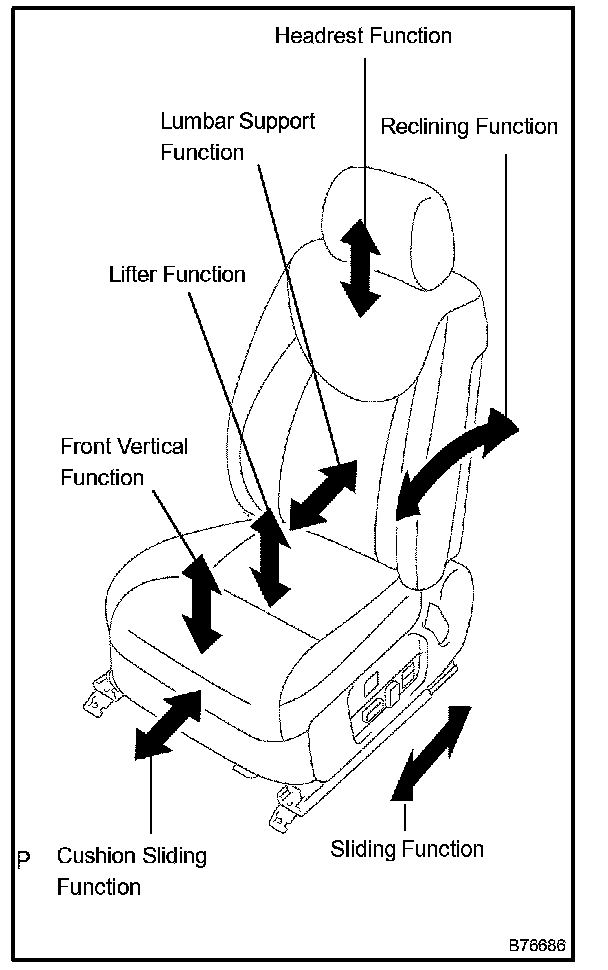 Headrest Function

Lumbar Support Function

Reclining Function

Lifter Function

Front Vertical Function

P

Cushion Sliding Function

Sliding Function

B76686