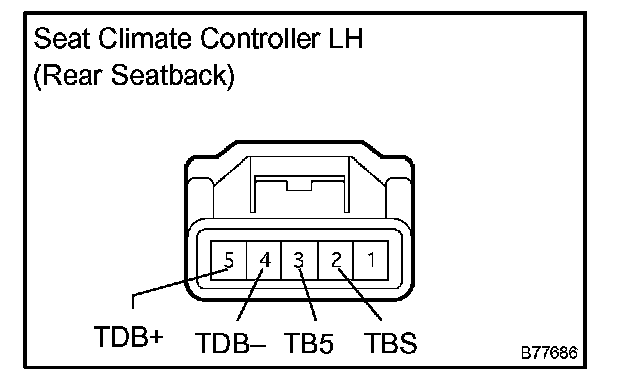 Seat Climate Controller LH
(Rear Seatback)

5 4 3 2 1

TDB+ TDB– TB5 TBS

B77686