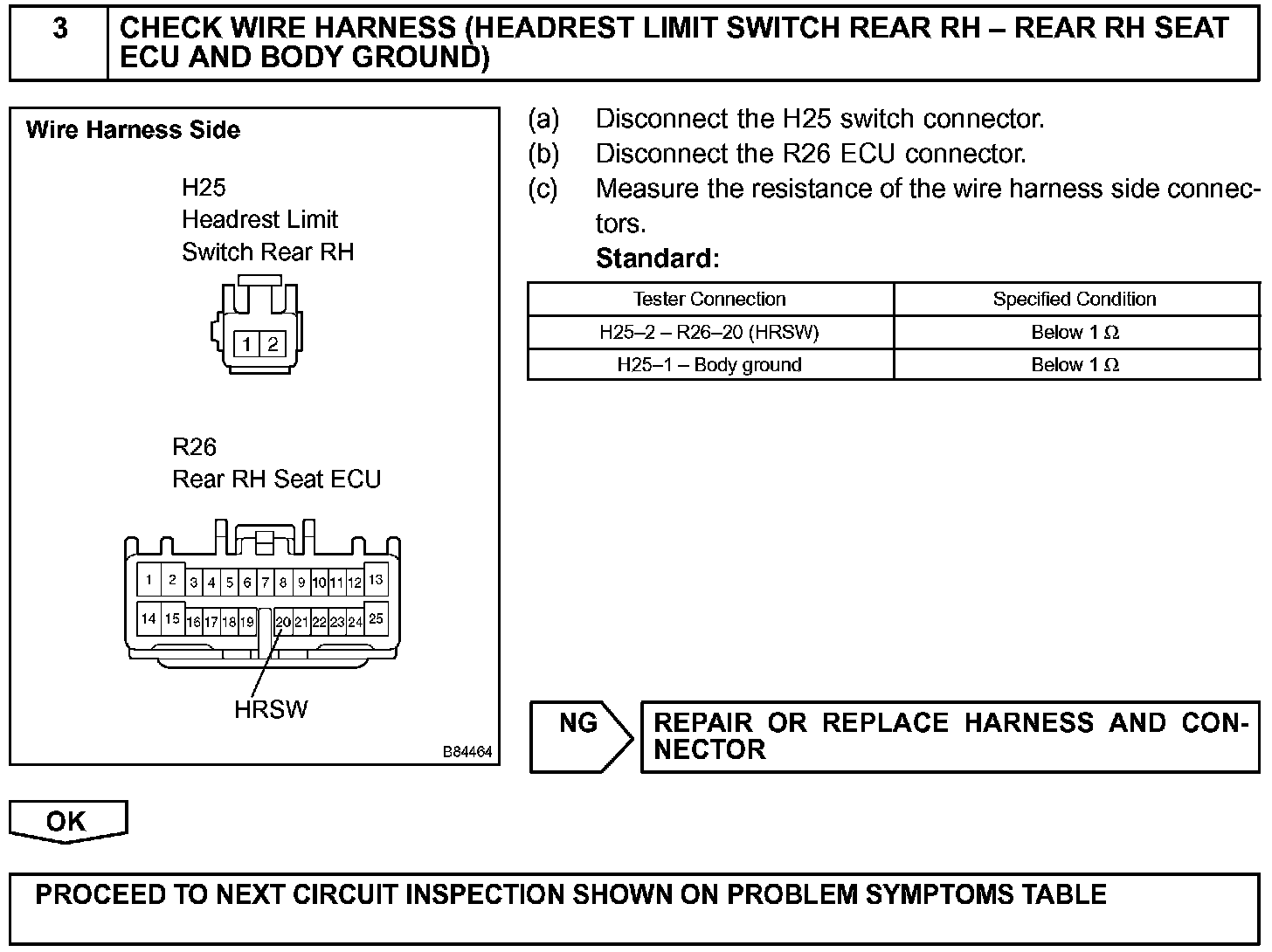 3 CHECK WIRE HARNESS (HEADREST LIMIT SWITCH REAR RH – REAR RH SEAT ECU AND BODY GROUND)

Wire Harness Side

H25
Headrest Limit
Switch Rear RH

1 2

R26
Rear RH Seat ECU

1 2 3 4 5 6 7 8 9 10 11 12 13
14 15 16 17 18 19 20 21 22 23 24 25

HRSW

B84464

(a) Disconnect the H25 switch connector.
(b) Disconnect the R26 ECU connector.
(c) Measure the resistance of the wire harness side connectors.
Standard:

| Tester Connection | Specified Condition |
|---|---|
| H25–2 – R26–20 (HRSW) | Below 1 $\Omega$ |
| H25–1 – Body ground | Below 1 $\Omega$ |

NG

REPAIR OR REPLACE HARNESS AND CONNECTOR

OK

PROCEED TO NEXT CIRCUIT INSPECTION SHOWN ON PROBLEM SYMPTOMS TABLE