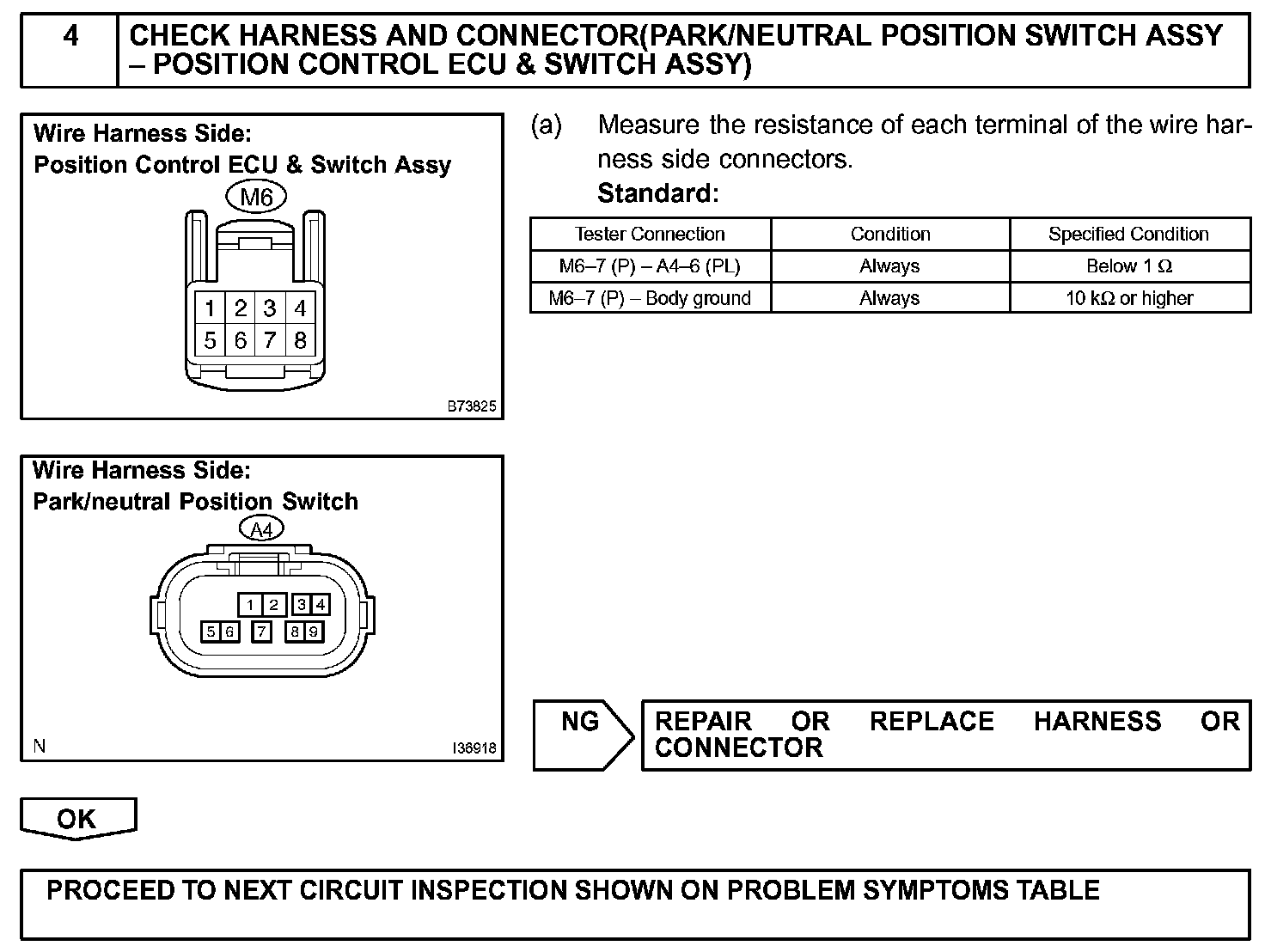 4 CHECK HARNESS AND CONNECTOR(PARK/NEUTRAL POSITION SWITCH ASSY – POSITION CONTROL ECU & SWITCH ASSY)

Wire Harness Side:
Position Control ECU & Switch Assy
M6
1 2 3 4
5 6 7 8
B73825

Wire Harness Side:
Park/neutral Position Switch
A4
1 2 3 4
5 6 7 8 9
N
I36918

(a) Measure the resistance of each terminal of the wire harness side connectors.
Standard:

| Tester Connection | Condition | Specified Condition |
|---|---|---|
| M6–7 (P) – A4–6 (PL) | Always | Below 1 Ω |
| M6–7 (P) – Body ground | Always | 10 kΩ or higher |

NG
REPAIR OR REPLACE HARNESS OR CONNECTOR

OK

PROCEED TO NEXT CIRCUIT INSPECTION SHOWN ON PROBLEM SYMPTOMS TABLE