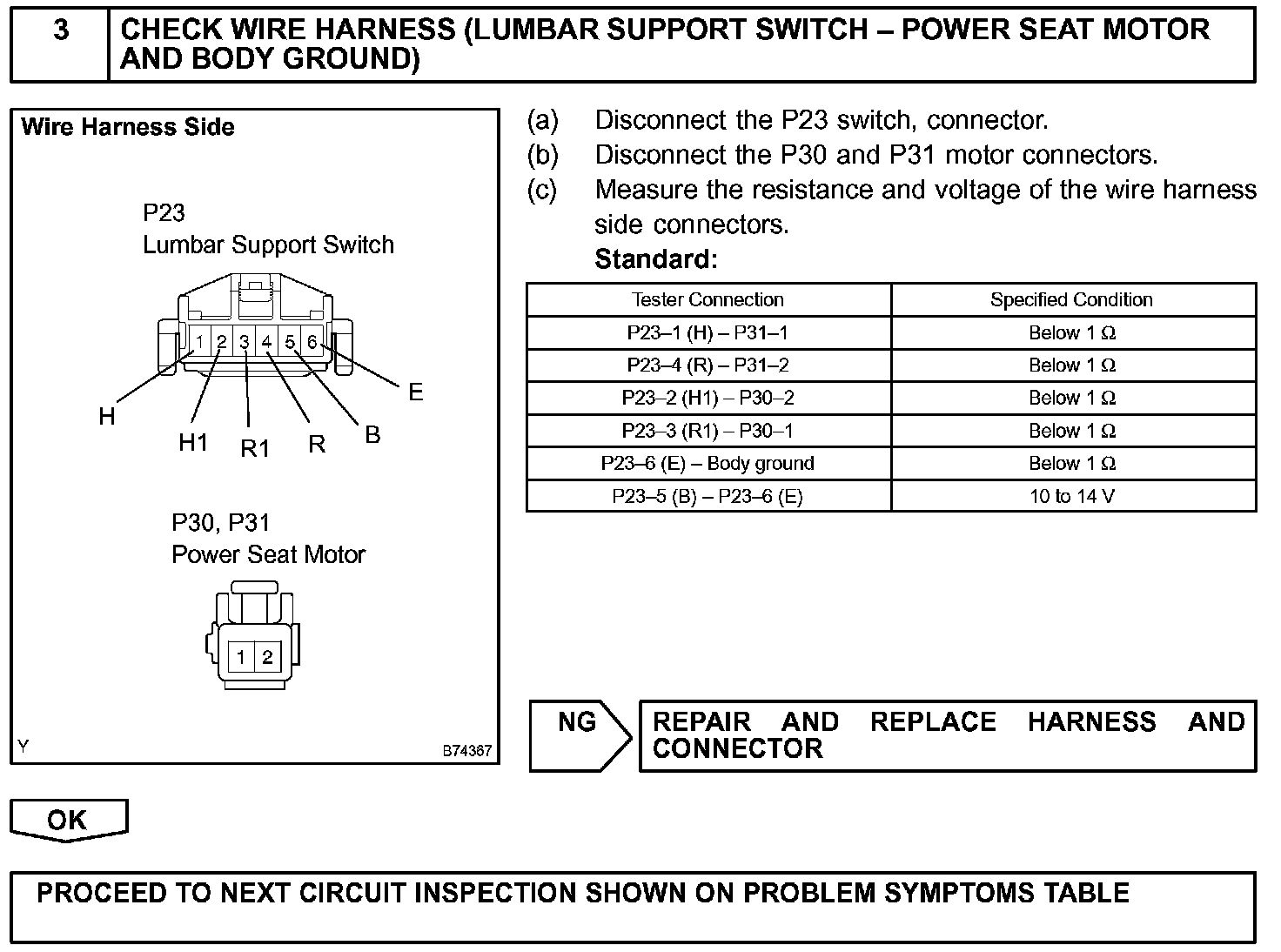 3 CHECK WIRE HARNESS (LUMBAR SUPPORT SWITCH – POWER SEAT MOTOR AND BODY GROUND)

Wire Harness Side

P23
Lumbar Support Switch

1 2 3 4 5 6

H H1 R1 R B E

P30, P31
Power Seat Motor

1 2

Y B74367

(a) Disconnect the P23 switch, connector.
(b) Disconnect the P30 and P31 motor connectors.
(c) Measure the resistance and voltage of the wire harness side connectors.
Standard:

| Tester Connection | Specified Condition |
|---|---|
| P23–1 (H) – P31–1 | Below 1 Ω |
| P23–4 (R) – P31–2 | Below 1 Ω |
| P23–2 (H1) – P30–2 | Below 1 Ω |
| P23–3 (R1) – P30–1 | Below 1 Ω |
| P23–6 (E) – Body ground | Below 1 Ω |
| P23–5 (B) – P23–6 (E) | 10 to 14 V |

NG

REPAIR AND REPLACE HARNESS AND CONNECTOR

OK

PROCEED TO NEXT CIRCUIT INSPECTION SHOWN ON PROBLEM SYMPTOMS TABLE