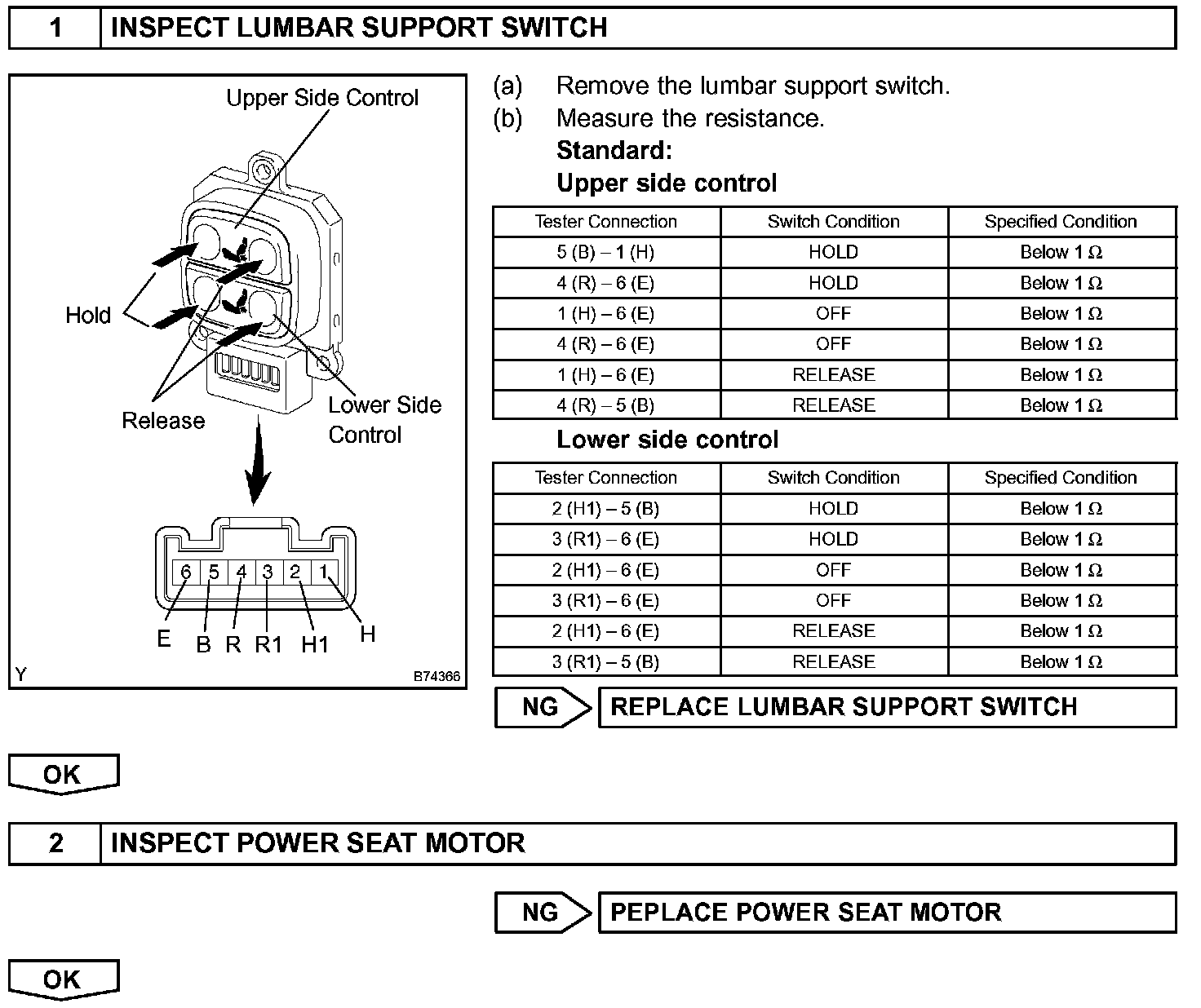 1 INSPECT LUMBAR SUPPORT SWITCH

Upper Side Control

Hold

Release

Lower Side Control

6 5 4 3 2 1

E B R R1 H1 H

Y

B74366

(a) Remove the lumbar support switch.
(b) Measure the resistance.
Standard:
Upper side control

| Tester Connection | Switch Condition | Specified Condition |
|---|---|---|
| 5 (B) – 1 (H) | HOLD | Below 1 Ω |
| 4 (R) – 6 (E) | HOLD | Below 1 Ω |
| 1 (H) – 6 (E) | OFF | Below 1 Ω |
| 4 (R) – 6 (E) | OFF | Below 1 Ω |
| 1 (H) – 6 (E) | RELEASE | Below 1 Ω |
| 4 (R) – 5 (B) | RELEASE | Below 1 Ω |

Lower side control

| Tester Connection | Switch Condition | Specified Condition |
|---|---|---|
| 2 (H1) – 5 (B) | HOLD | Below 1 Ω |
| 3 (R1) – 6 (E) | HOLD | Below 1 Ω |
| 2 (H1) – 6 (E) | OFF | Below 1 Ω |
| 3 (R1) – 6 (E) | OFF | Below 1 Ω |
| 2 (H1) – 6 (E) | RELEASE | Below 1 Ω |
| 3 (R1) – 5 (B) | RELEASE | Below 1 Ω |

NG REPLACE LUMBAR SUPPORT SWITCH

OK

2 INSPECT POWER SEAT MOTOR

NG PEPLACE POWER SEAT MOTOR

OK