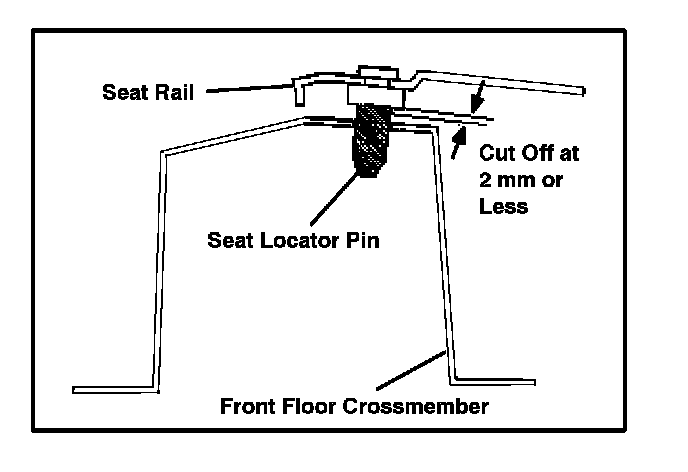 Seat Rail

Cut Off at 2 mm or Less

Seat Locator Pin

Front Floor Crossmember