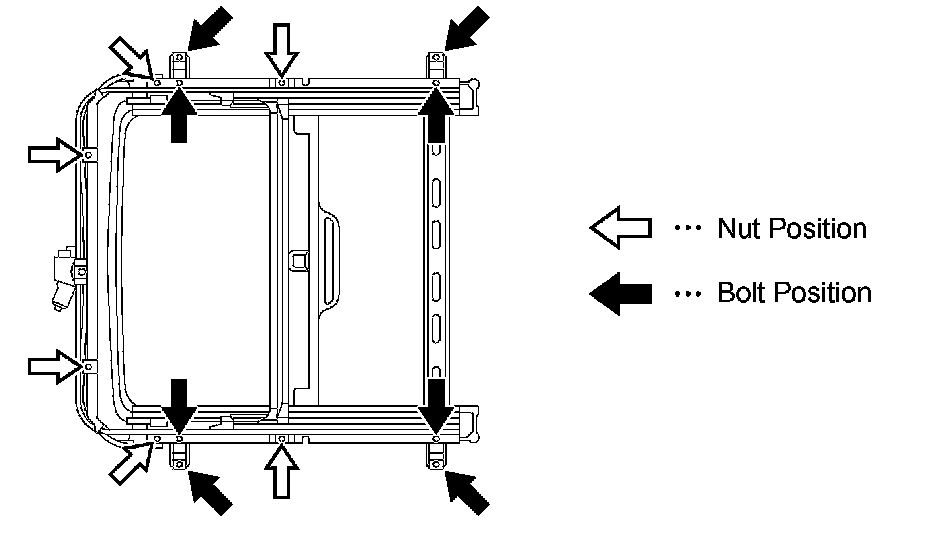 ··· Nut Position

··· Bolt Position