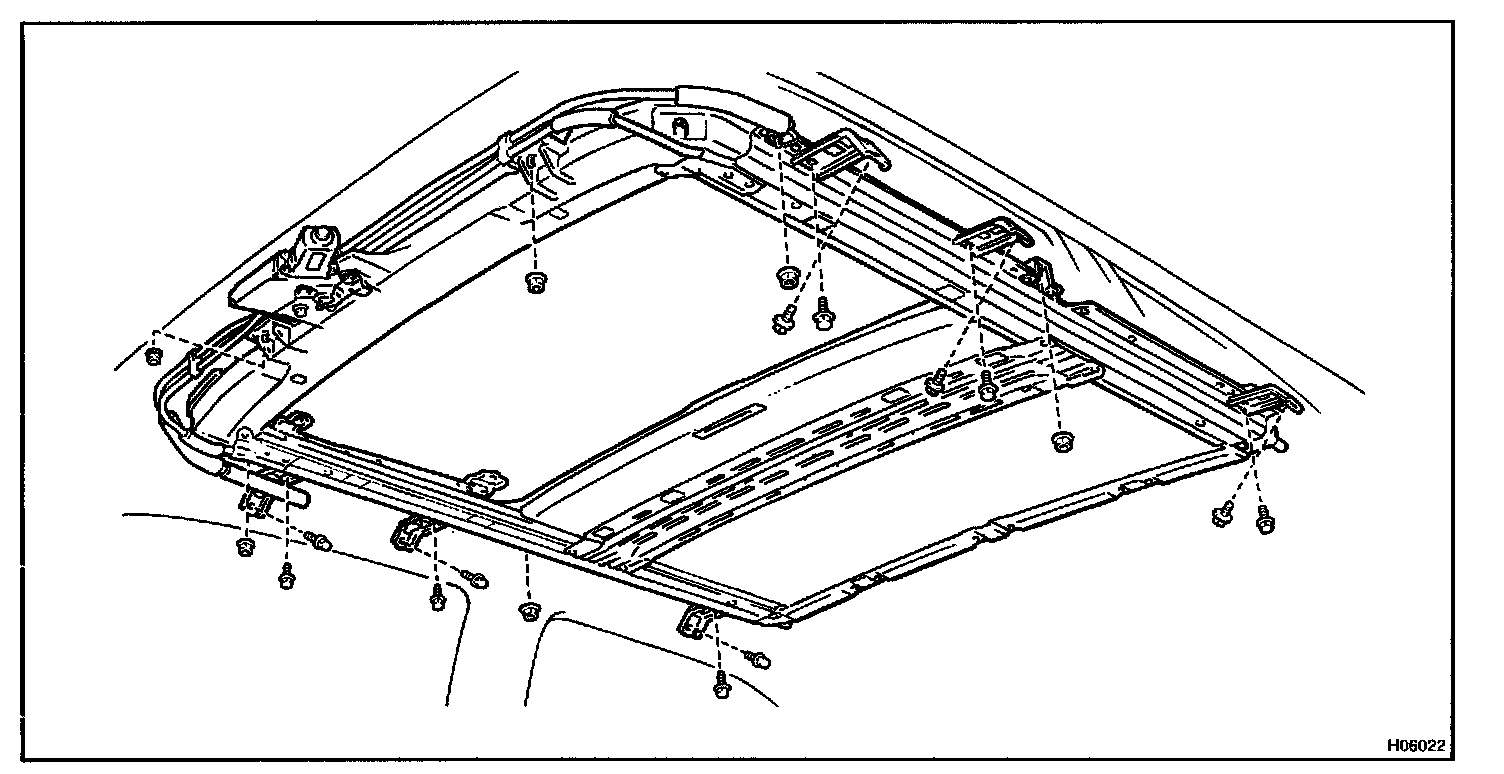 H06022