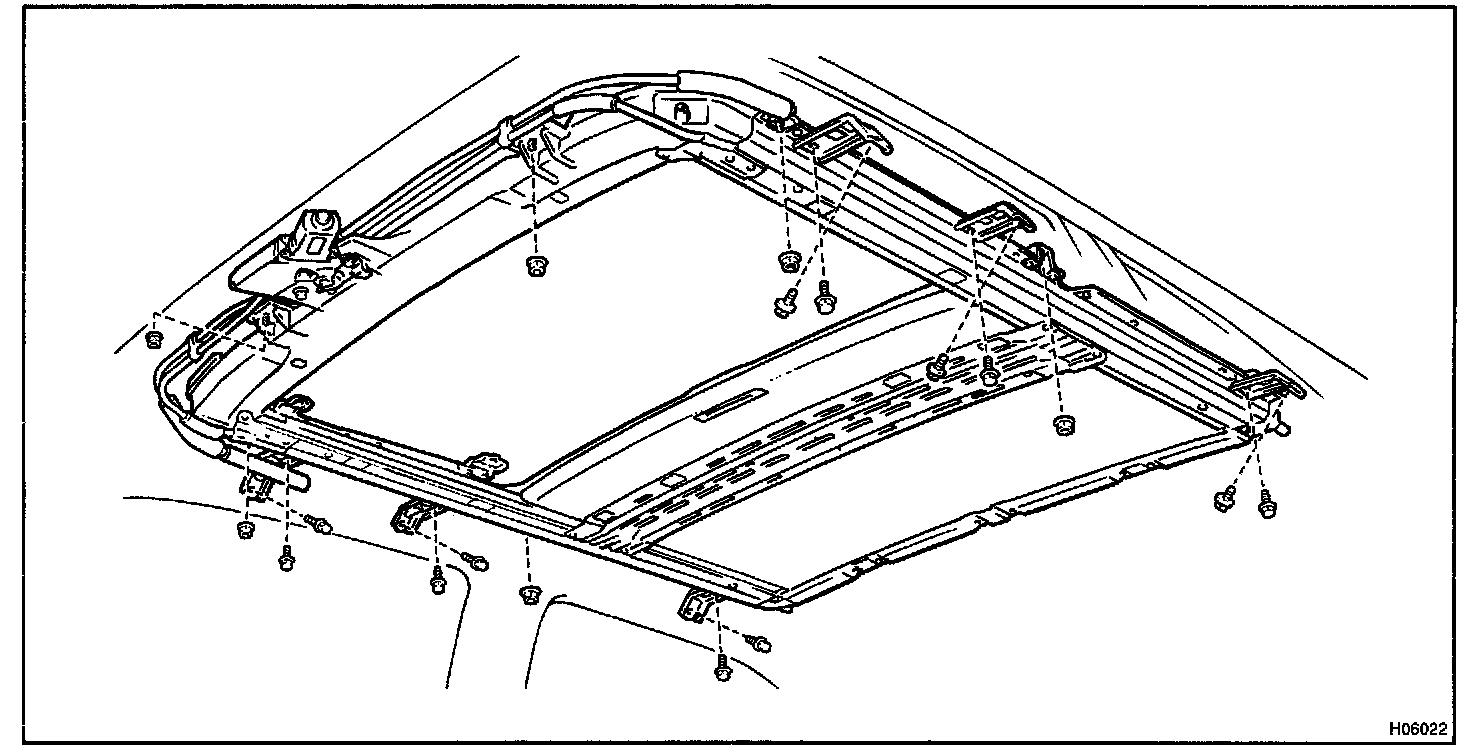 H06022