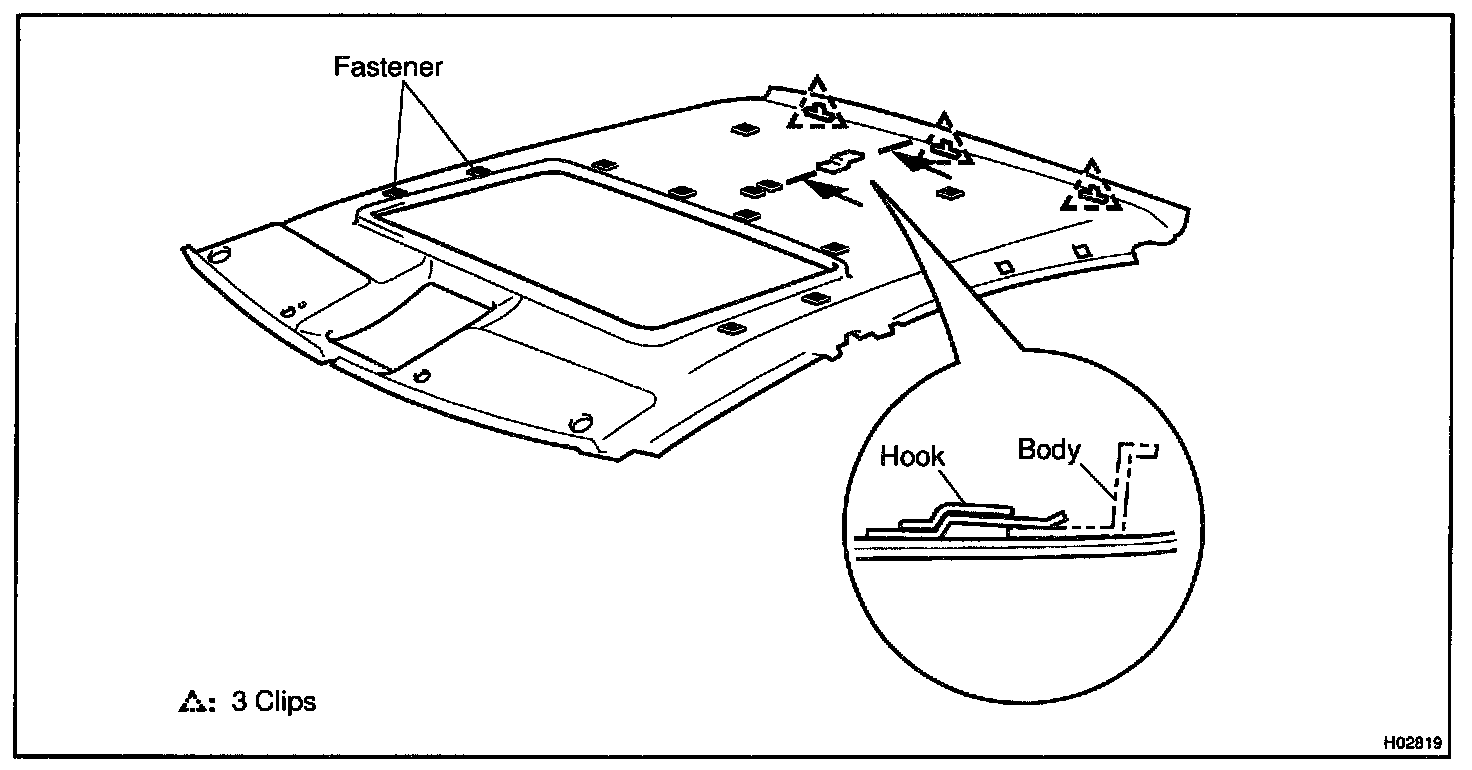 Fastener

Hook

Body

△: 3 Clips

H02819