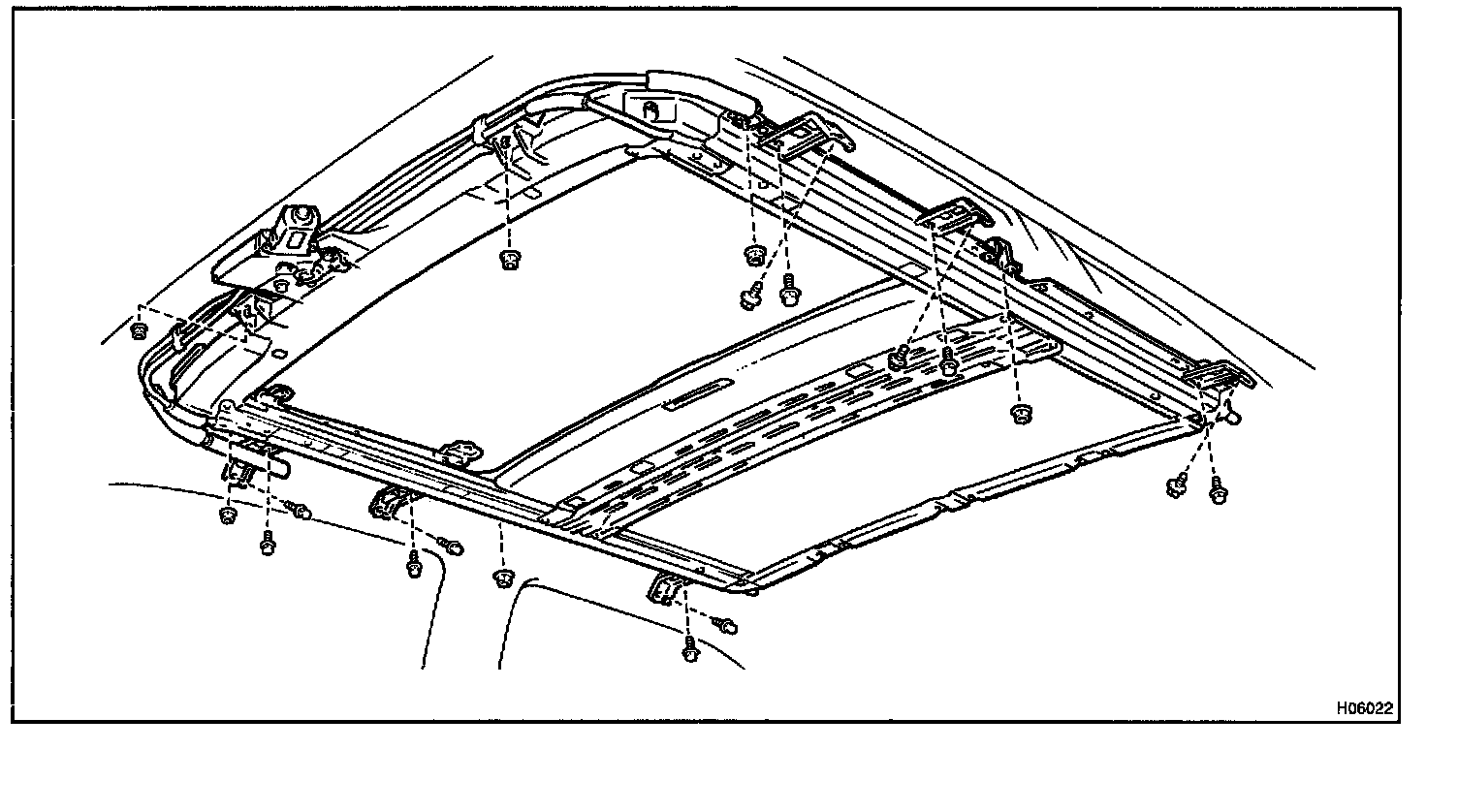 H06022