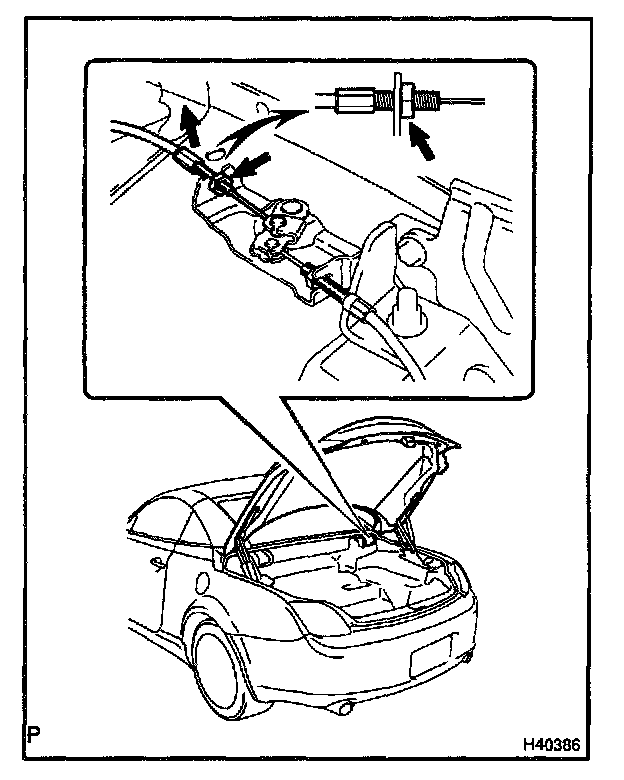 P

H40386