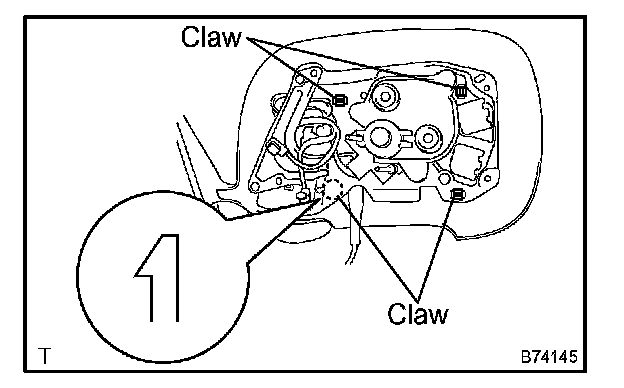 Claw

1

Claw

T

B74145