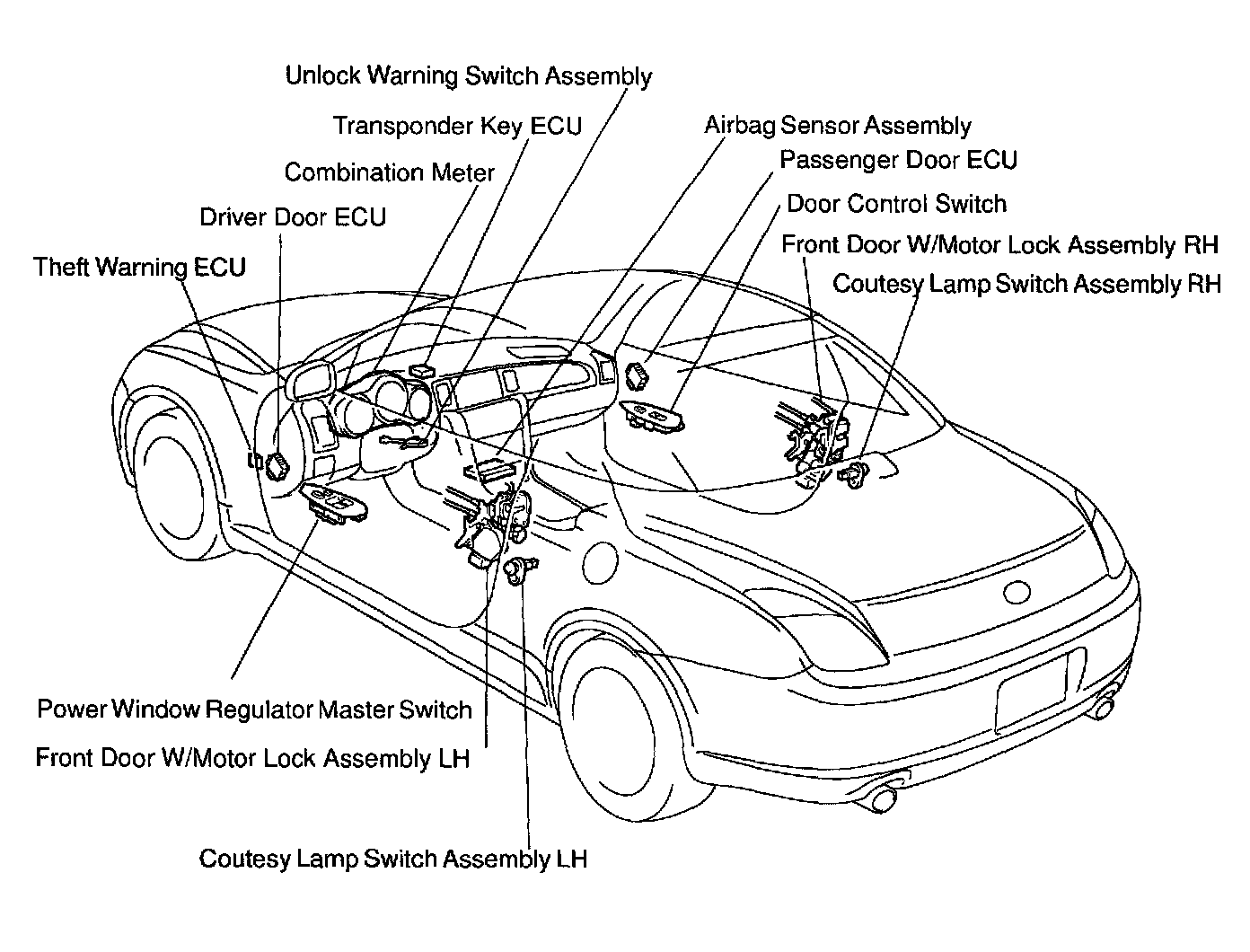 Unlock Warning Switch Assembly

Transponder Key ECU

Combination Meter

Driver Door ECU

Theft Warning ECU

Airbag Sensor Assembly

Passenger Door ECU

Door Control Switch

Front Door W/Motor Lock Assembly RH

Coutesy Lamp Switch Assembly RH

Power Window Regulator Master Switch

Front Door W/Motor Lock Assembly LH

Coutesy Lamp Switch Assembly LH