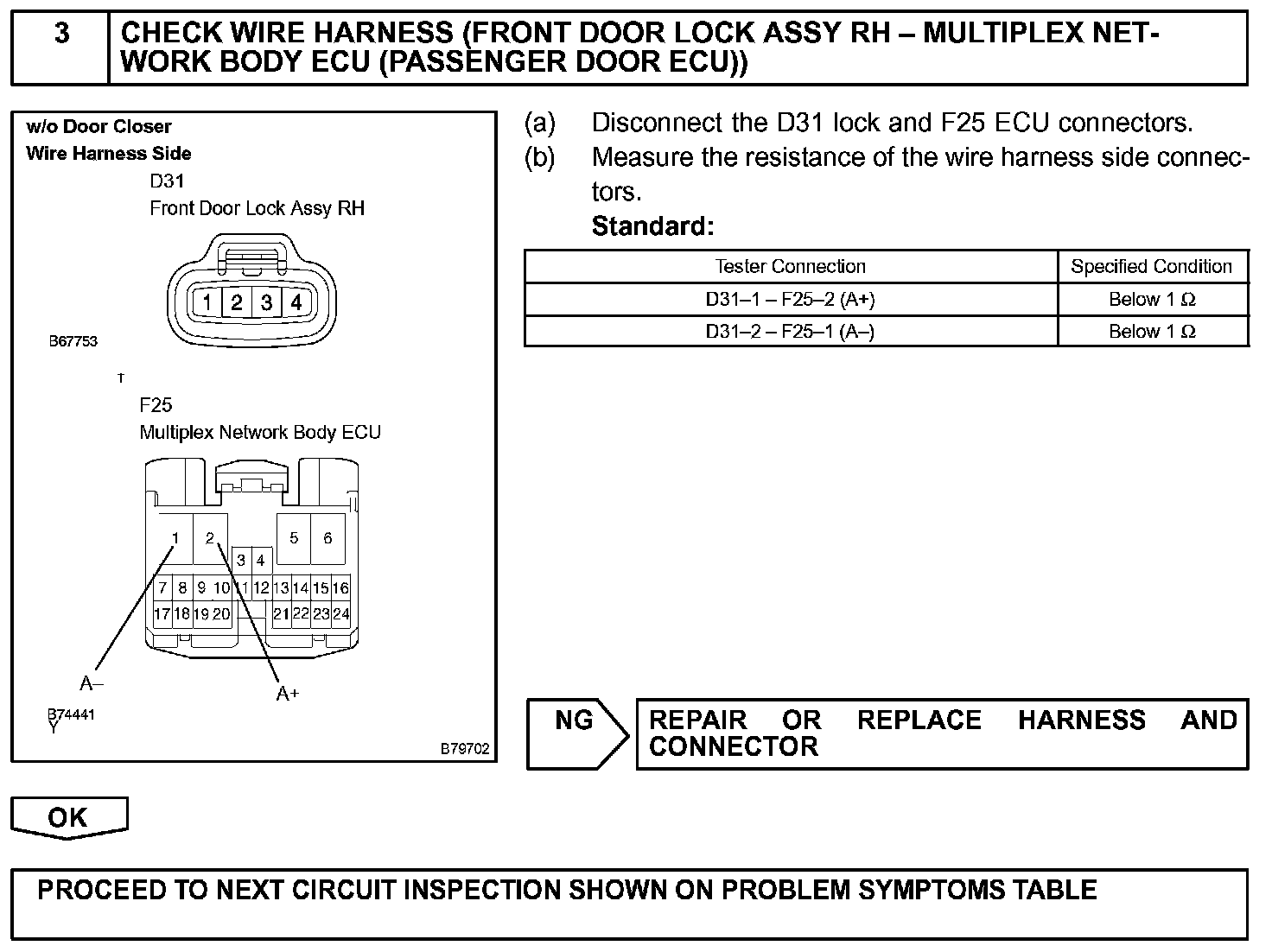 3

CHECK WIRE HARNESS (FRONT DOOR LOCK ASSY RH – MULTIPLEX NETWORK BODY ECU (PASSENGER DOOR ECU))

w/o Door Closer
Wire Harness Side
D31
Front Door Lock Assy RH

1 2 3 4

B67753

T

F25
Multiplex Network Body ECU

1 2 5 6
3 4
7 8 9 10 11 12 13 14 15 16
17 18 19 20 21 22 23 24

A–
A+

B74441
Y

B79702

(a) Disconnect the D31 lock and F25 ECU connectors.
(b) Measure the resistance of the wire harness side connectors.
Standard:

| Tester Connection | Specified Condition |
|---|---|
| D31–1 – F25–2 (A+) | Below 1 Ω |
| D31–2 – F25–1 (A–) | Below 1 Ω |

NG

REPAIR OR REPLACE HARNESS AND CONNECTOR

OK

PROCEED TO NEXT CIRCUIT INSPECTION SHOWN ON PROBLEM SYMPTOMS TABLE