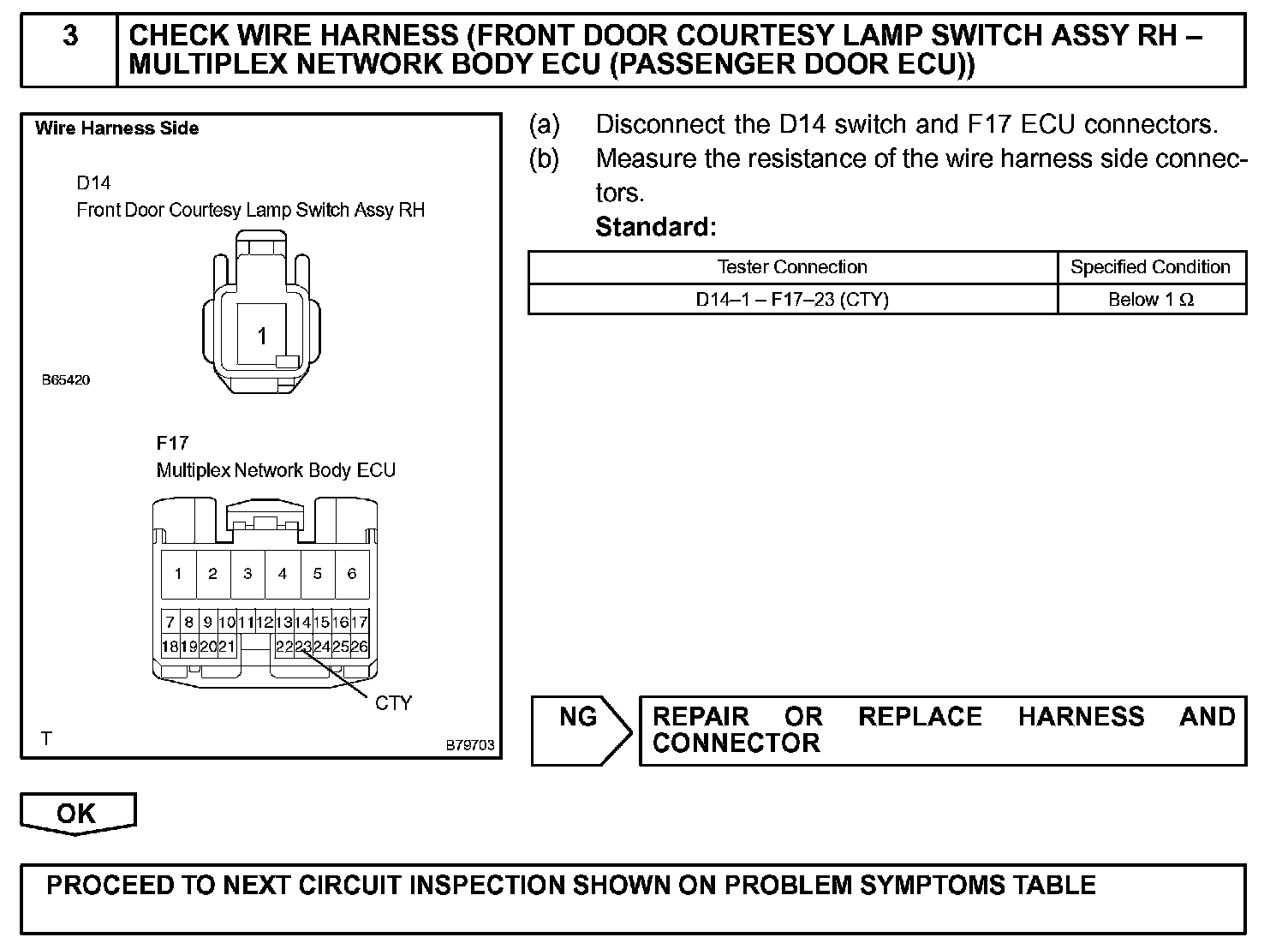 3 CHECK WIRE HARNESS (FRONT DOOR COURTESY LAMP SWITCH ASSY RH – MULTIPLEX NETWORK BODY ECU (PASSENGER DOOR ECU))

Wire Harness Side

D14
Front Door Courtesy Lamp Switch Assy RH

1

B65420

F17
Multiplex Network Body ECU

1 2 3 4 5 6
7 8 9 10 11 12 13 14 15 16 17
18 19 20 21 22 23 24 25 26

CTY

T

B79703

(a) Disconnect the D14 switch and F17 ECU connectors.
(b) Measure the resistance of the wire harness side connectors.
Standard:

| Tester Connection | Specified Condition |
|---|---|
| D14–1 – F17–23 (CTY) | Below 1 Ω |

NG

REPAIR OR REPLACE HARNESS AND CONNECTOR

OK

PROCEED TO NEXT CIRCUIT INSPECTION SHOWN ON PROBLEM SYMPTOMS TABLE