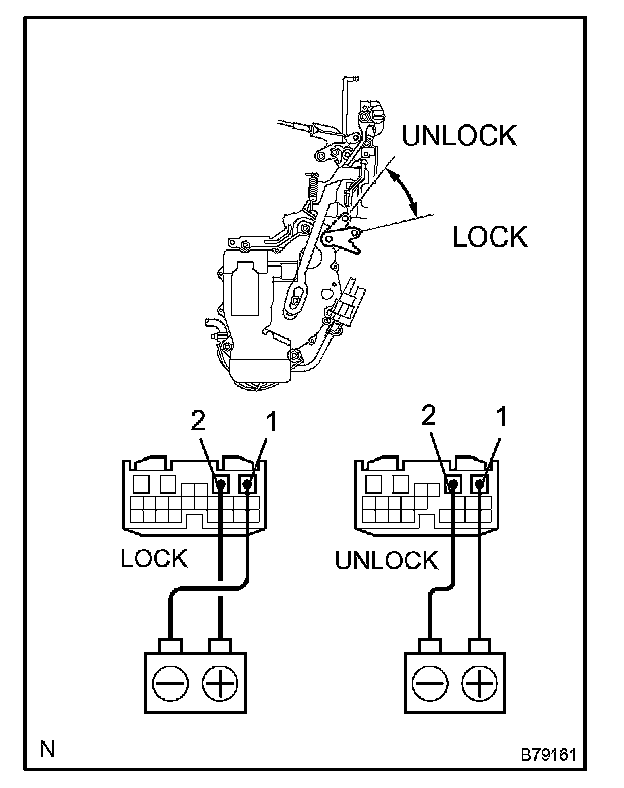 UNLOCK

LOCK

2 1

LOCK

2 1

UNLOCK

N

B79161