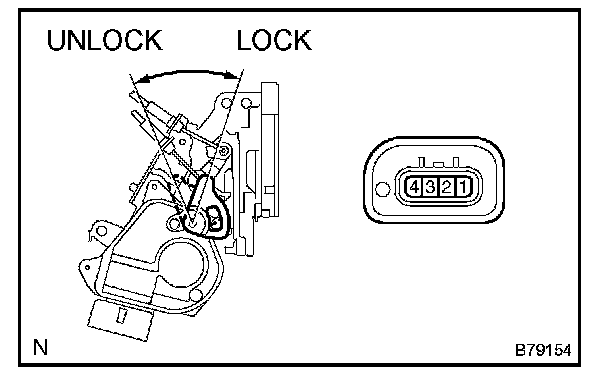 UNLOCK LOCK

4 3 2 1

N

B79154