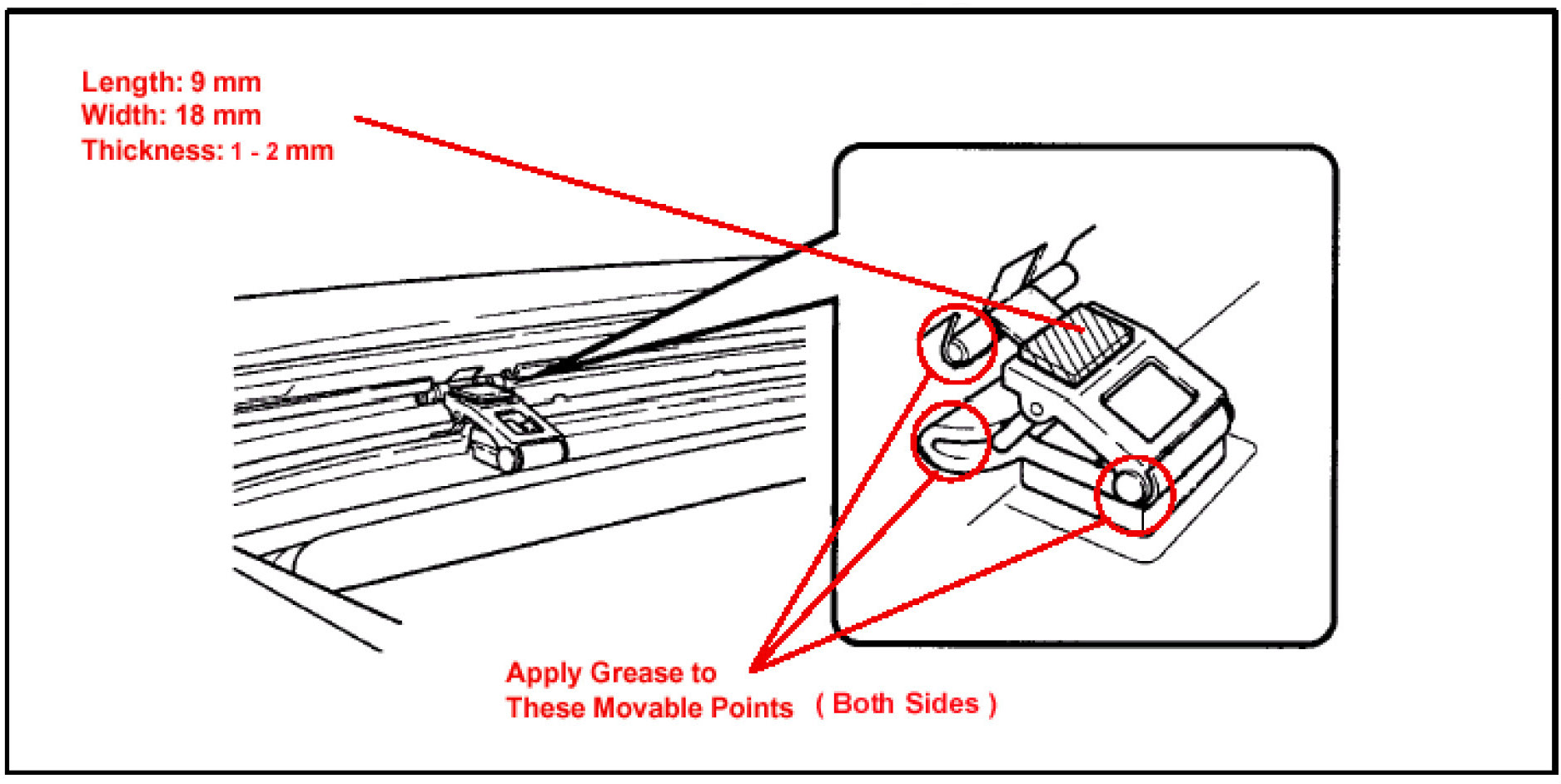 Length: 9 mm
Width: 18 mm
Thickness: 1 - 2 mm

Apply Grease to
These Movable Points ( Both Sides )