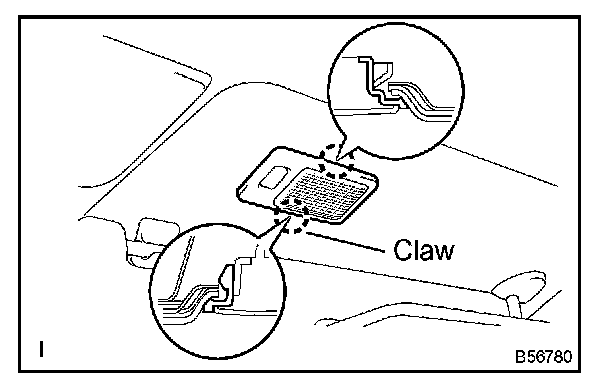 Claw

I

B56780