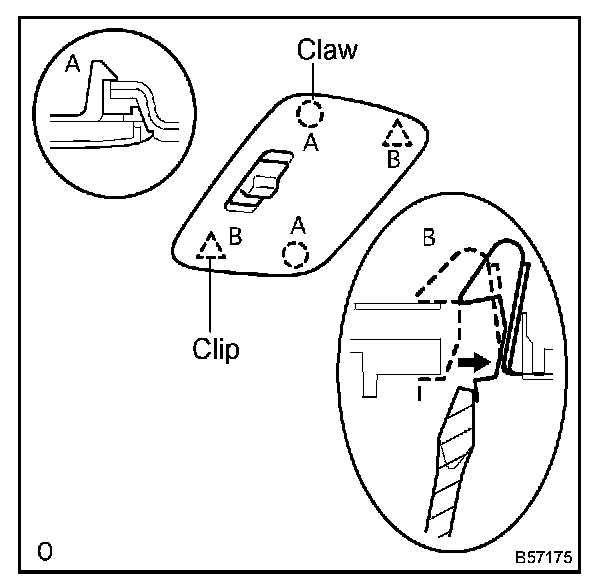 A

Claw

A

B

B

A

Clip

B

O

B57175