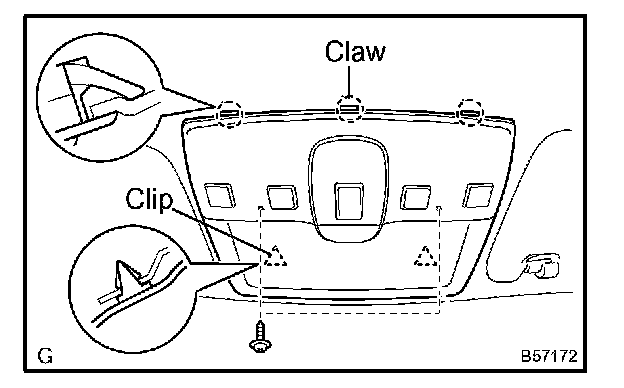 Claw
Clip
G
B57172