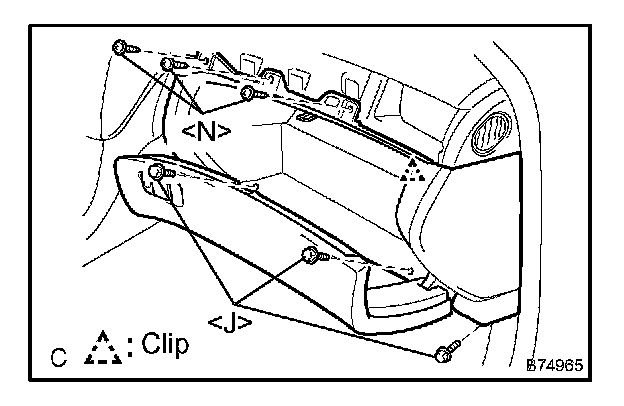 <N>

<J>

C : Clip

B74965