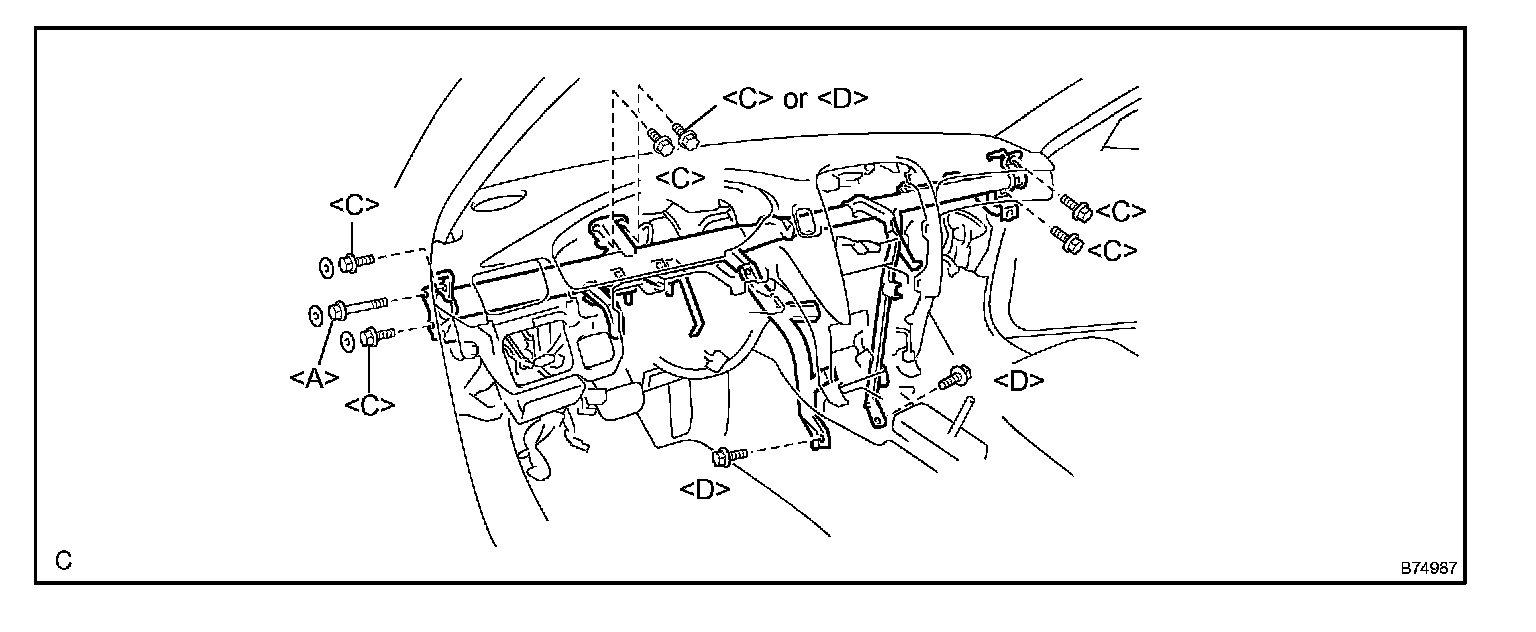 <C> or <D>

<C>

<C>

<C>

<C>

<A>

<C>

<D>

<D>

C

B74987