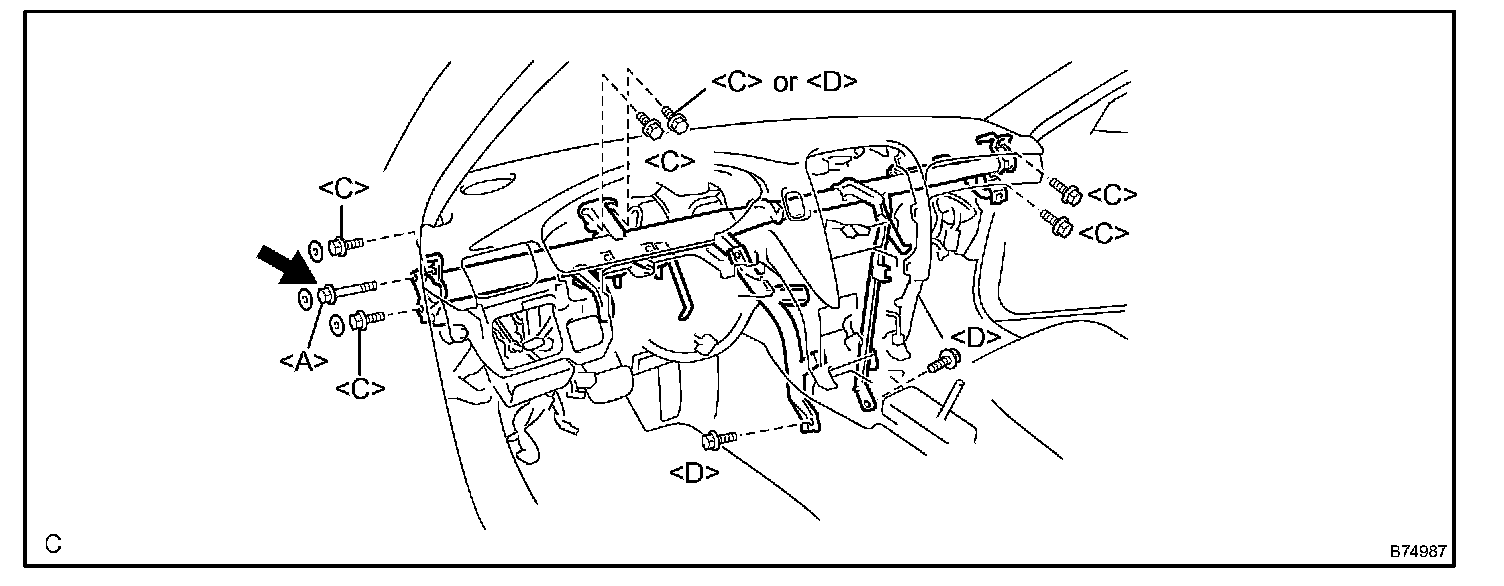 <C> or <D>

<C>

<C>

<C>

<C>

<A>

<C>

<D>

<D>

C

B74987