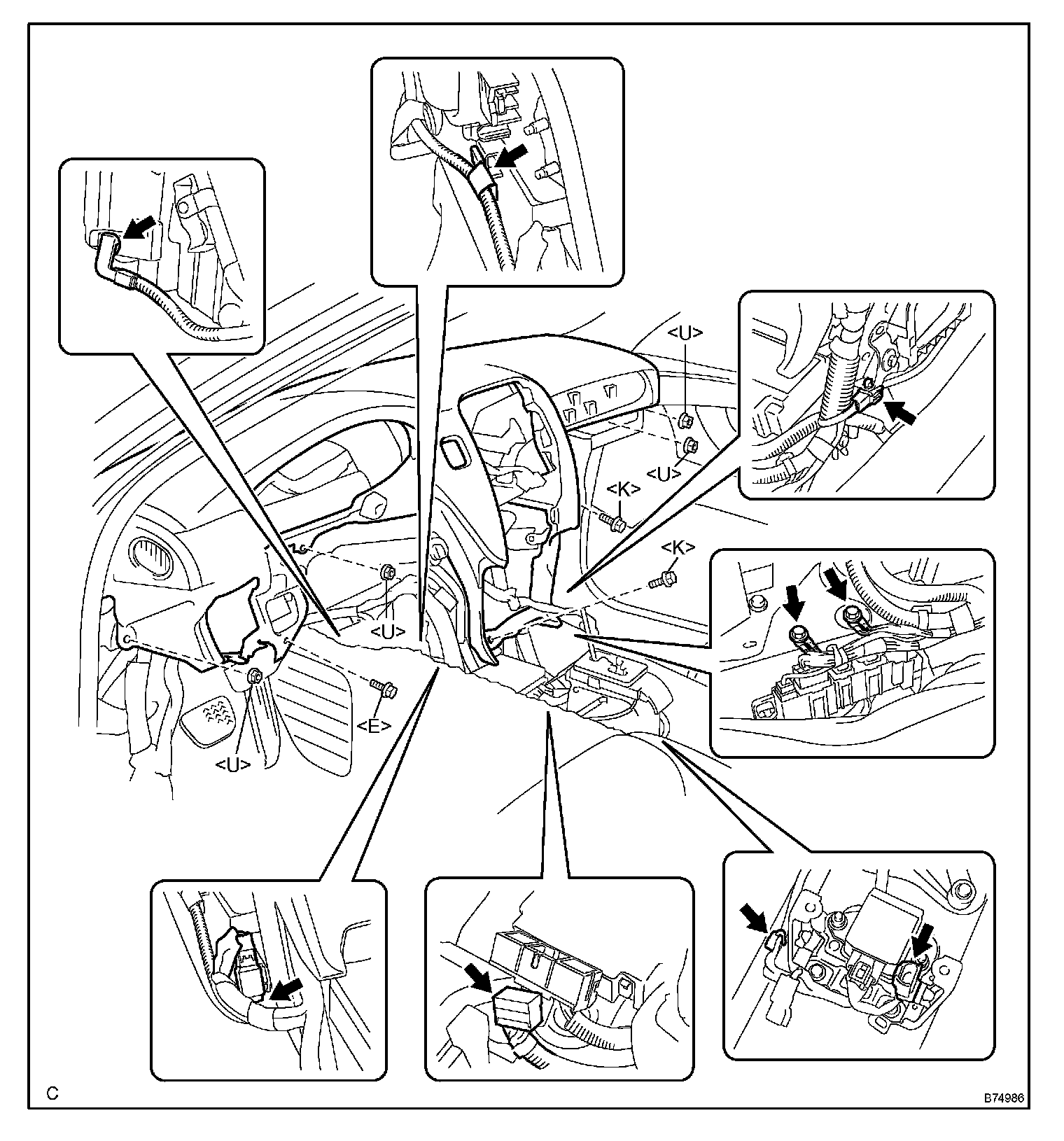 <U>
<U>
<K>
<K>
<U>
<E>
<U>
C
B74986