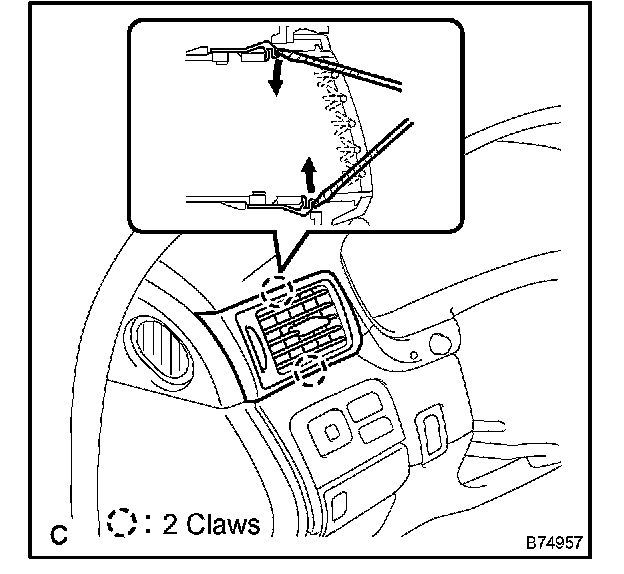 C
: 2 Claws
B74957