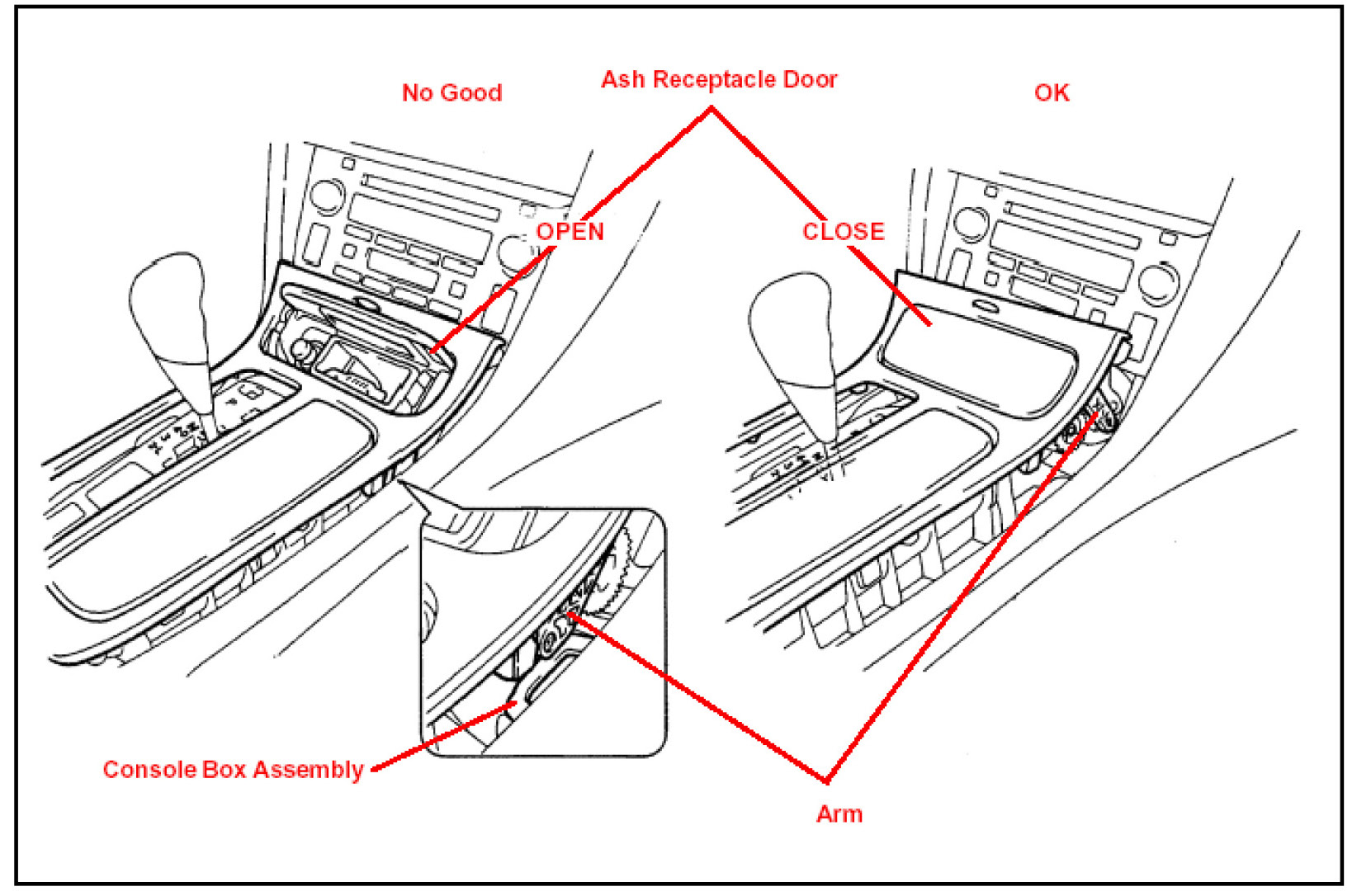 No Good

Ash Receptacle Door

OK

OPEN

CLOSE

Console Box Assembly

Arm