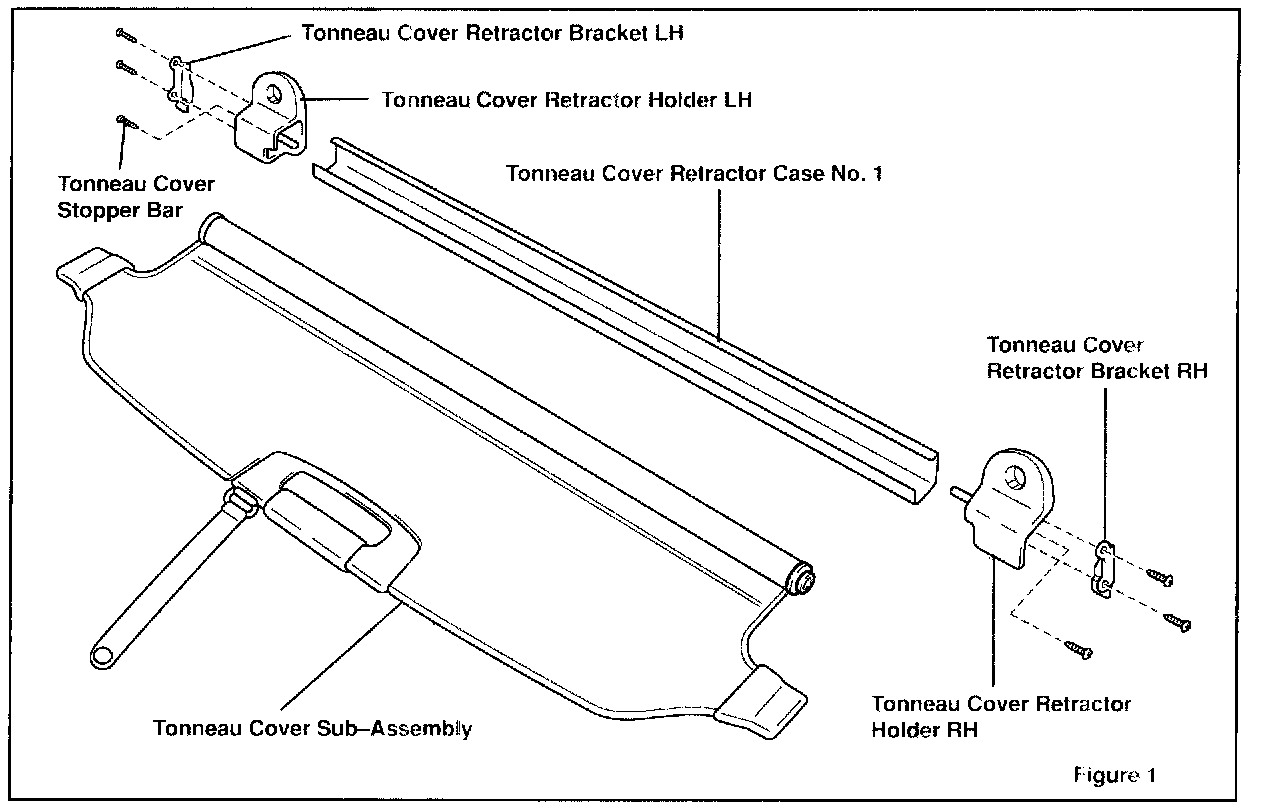 Tonneau Cover Retractor Bracket LH

Tonneau Cover Retractor Holder LH

Tonneau Cover Stopper Bar

Tonneau Cover Retractor Case No. 1

Tonneau Cover Retractor Bracket RH

Tonneau Cover Sub–Assembly

Tonneau Cover Retractor Holder RH

Figure 1