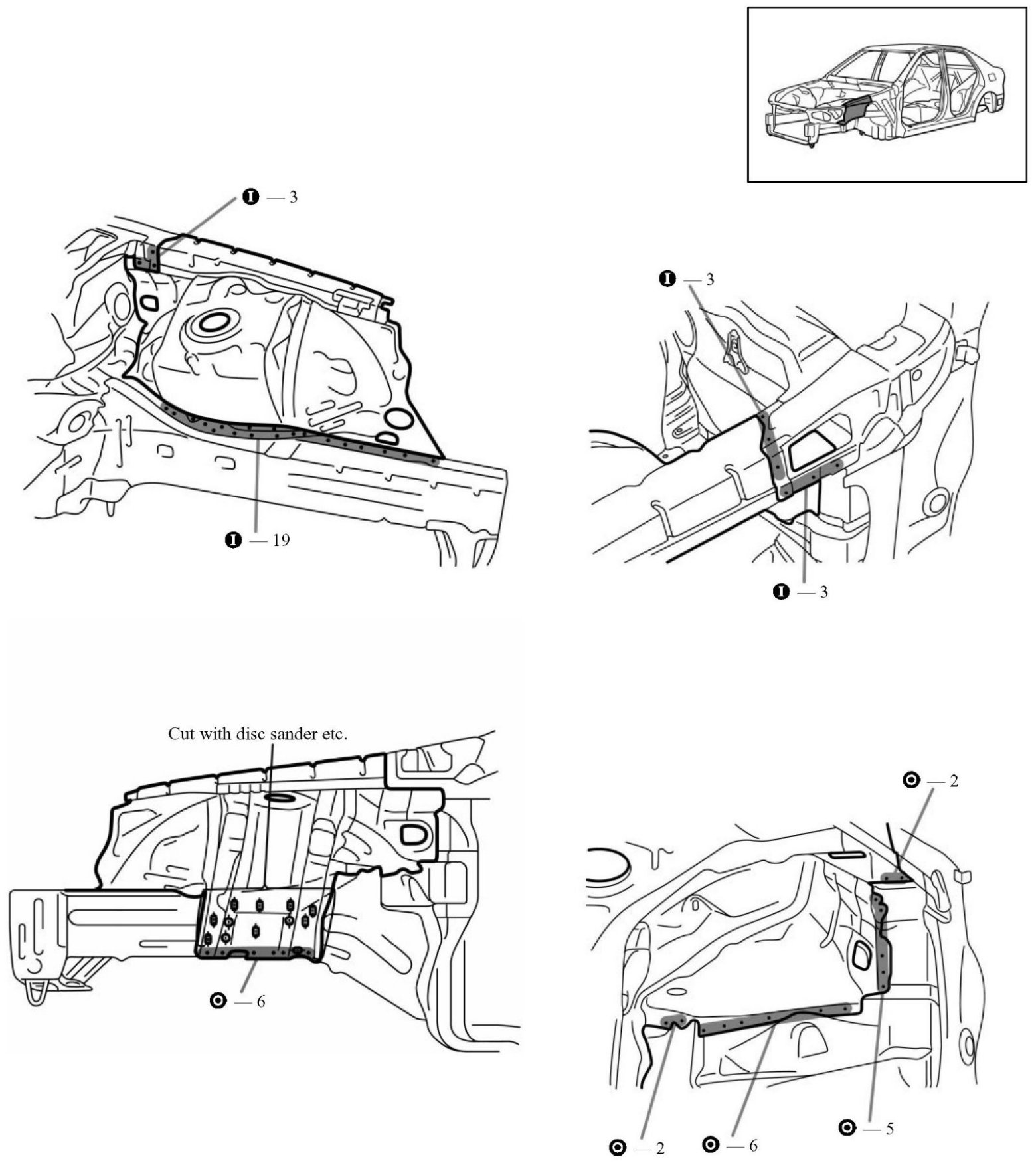 — 3

— 19

— 3

— 3

Cut with disc sander etc.

— 6

— 2

— 5

— 2

— 6