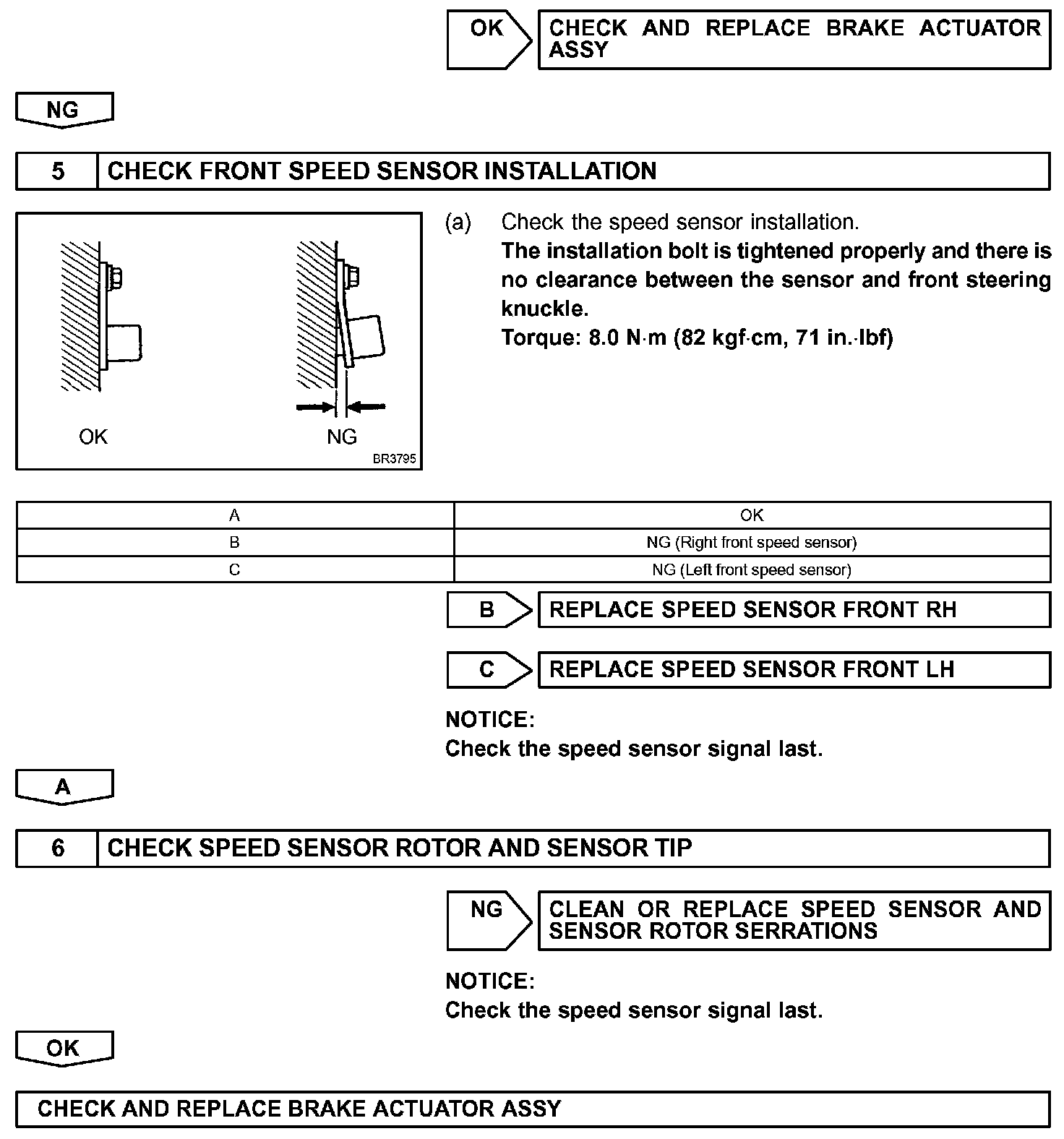 OK

CHECK AND REPLACE BRAKE ACTUATOR ASSY

NG

5 CHECK FRONT SPEED SENSOR INSTALLATION

OK NG BR3795

(a) Check the speed sensor installation.
The installation bolt is tightened properly and there is no clearance between the sensor and front steering knuckle.
Torque: 8.0 N·m (82 kgf·cm, 71 in.·lbf)

| A | OK |
|---|---|
| B | NG (Right front speed sensor) |
| C | NG (Left front speed sensor) |

B REPLACE SPEED SENSOR FRONT RH

C REPLACE SPEED SENSOR FRONT LH

NOTICE:
Check the speed sensor signal last.

A

6 CHECK SPEED SENSOR ROTOR AND SENSOR TIP

NG CLEAN OR REPLACE SPEED SENSOR AND SENSOR ROTOR SERRATIONS

NOTICE:
Check the speed sensor signal last.

OK

CHECK AND REPLACE BRAKE ACTUATOR ASSY