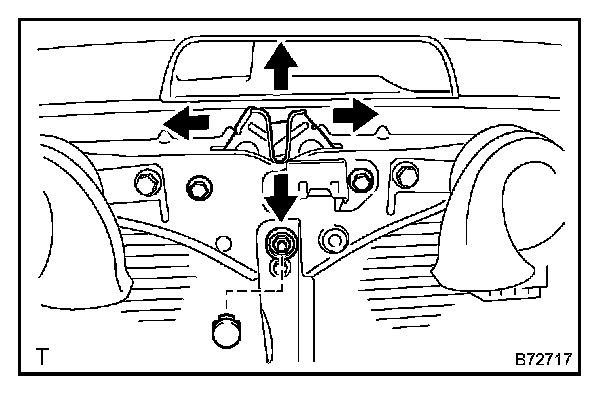 T

B72717