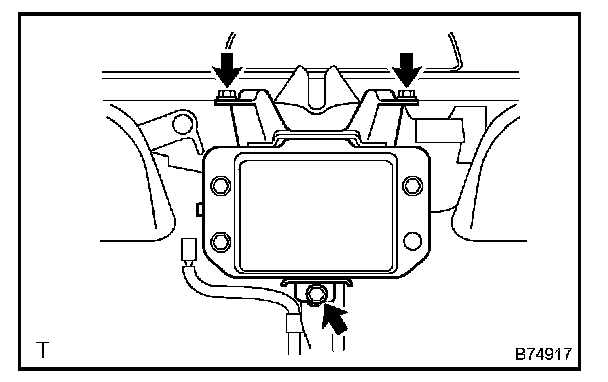 T

B74917