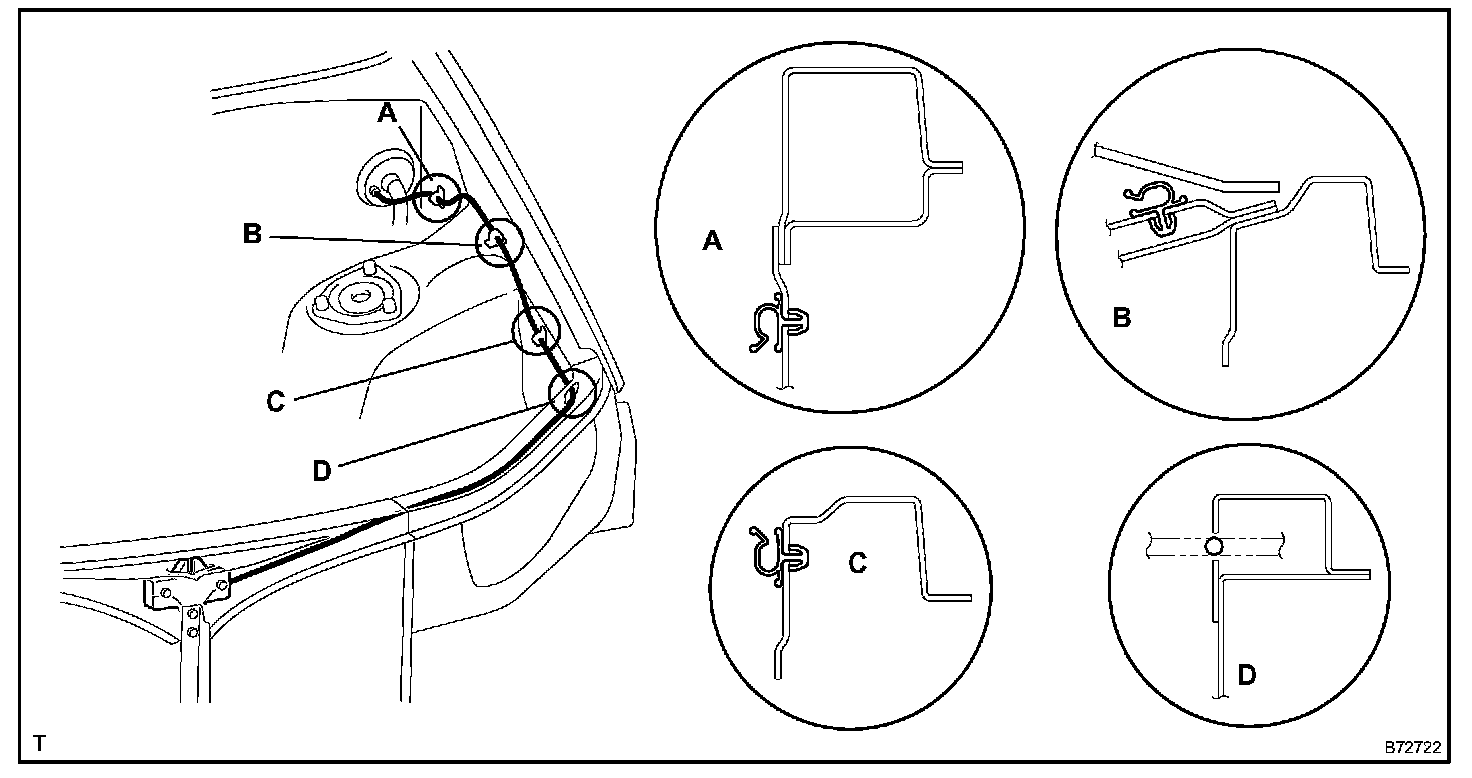 A
B
C
D
A
B
C
D
T
B72722