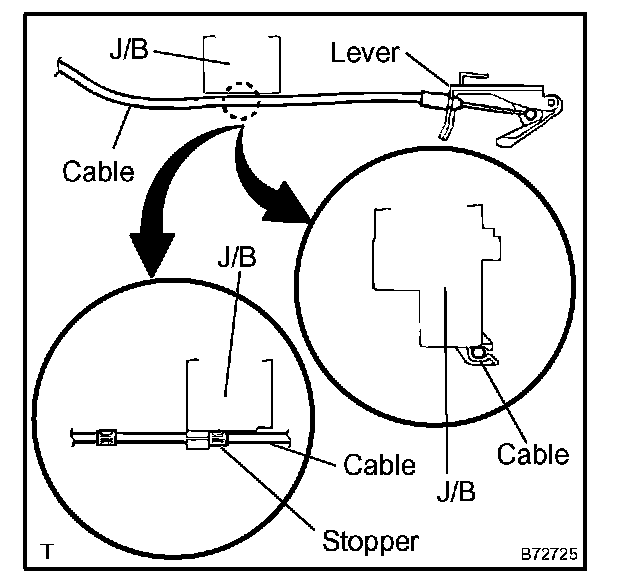 J/B
Lever
Cable
J/B
Cable
Stopper
Cable
J/B
T
B72725