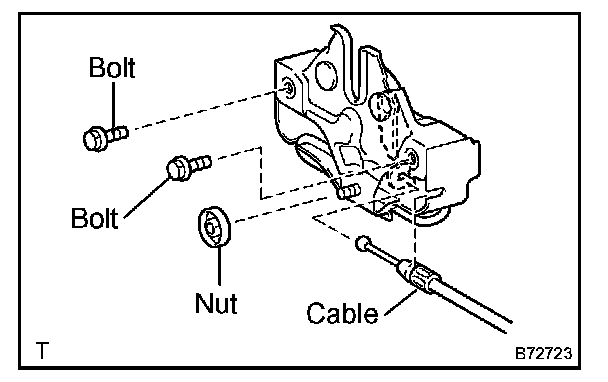 Bolt

Bolt

Nut

Cable

T

B72723