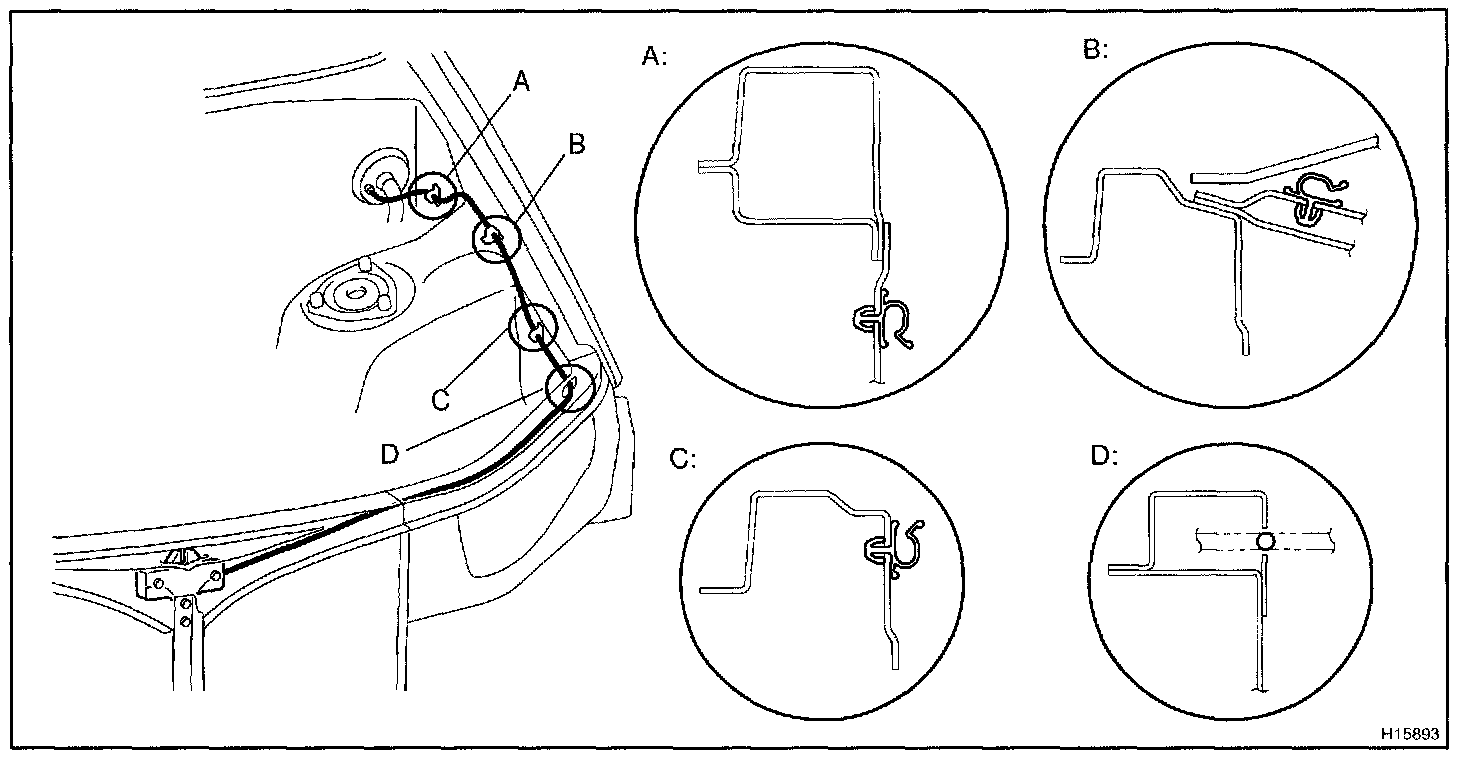 A
B
C
D
A:
B:
C:
D:
H15893